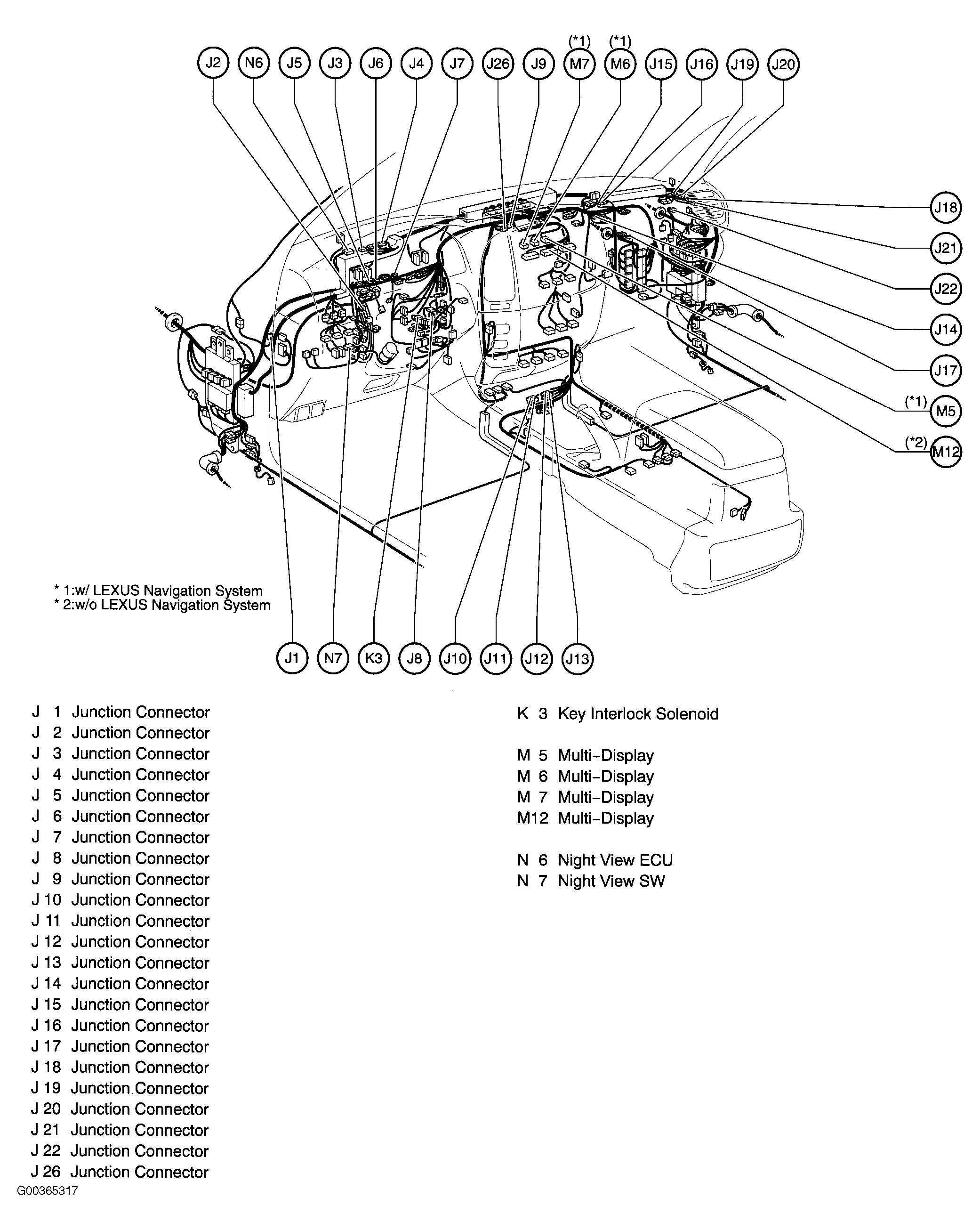 (*1) (*1)
J2 N6 J5 J3 J6 J4 J7 J26 J9 M7 M6 J15 J16 J19 J20

J18
J21
J22
J14
J17
(*1) M5
(*2) M12

* 1:w/ LEXUS Navigation System
* 2:w/o LEXUS Navigation System

J1 N7 K3 J8 J10 J11 J12 J13

J 1 Junction Connector
J 2 Junction Connector
J 3 Junction Connector
J 4 Junction Connector
J 5 Junction Connector
J 6 Junction Connector
J 7 Junction Connector
J 8 Junction Connector
J 9 Junction Connector
J 10 Junction Connector
J 11 Junction Connector
J 12 Junction Connector
J 13 Junction Connector
J 14 Junction Connector
J 15 Junction Connector
J 16 Junction Connector
J 17 Junction Connector
J 18 Junction Connector
J 19 Junction Connector
J 20 Junction Connector
J 21 Junction Connector
J 22 Junction Connector
J 26 Junction Connector

K 3 Key Interlock Solenoid

M 5 Multi-Display
M 6 Multi-Display
M 7 Multi-Display
M12 Multi-Display

N 6 Night View ECU
N 7 Night View SW

G00365317