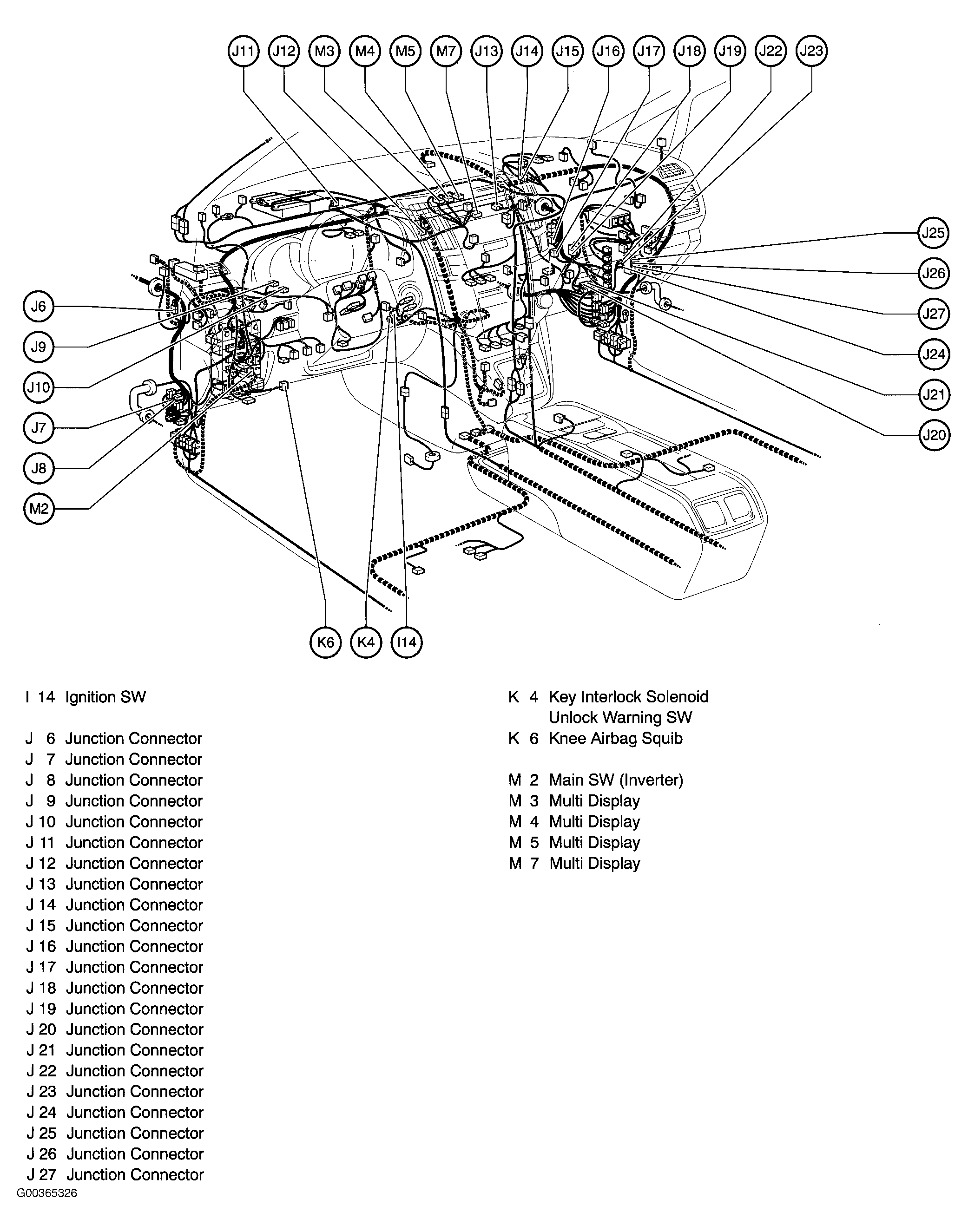 J11 J12 M3 M4 M5 M7 J13 J14 J15 J16 J17 J18 J19 J22 J23

J25
J26
J27
J24
J21
J20

J6
J9
J10
J7
J8
M2

K6 K4 I14

I 14 Ignition SW

J 6 Junction Connector
J 7 Junction Connector
J 8 Junction Connector
J 9 Junction Connector
J 10 Junction Connector
J 11 Junction Connector
J 12 Junction Connector
J 13 Junction Connector
J 14 Junction Connector
J 15 Junction Connector
J 16 Junction Connector
J 17 Junction Connector
J 18 Junction Connector
J 19 Junction Connector
J 20 Junction Connector
J 21 Junction Connector
J 22 Junction Connector
J 23 Junction Connector
J 24 Junction Connector
J 25 Junction Connector
J 26 Junction Connector
J 27 Junction Connector

K 4 Key Interlock Solenoid
Unlock Warning SW
K 6 Knee Airbag Squib

M 2 Main SW (Inverter)
M 3 Multi Display
M 4 Multi Display
M 5 Multi Display
M 7 Multi Display

G00365326