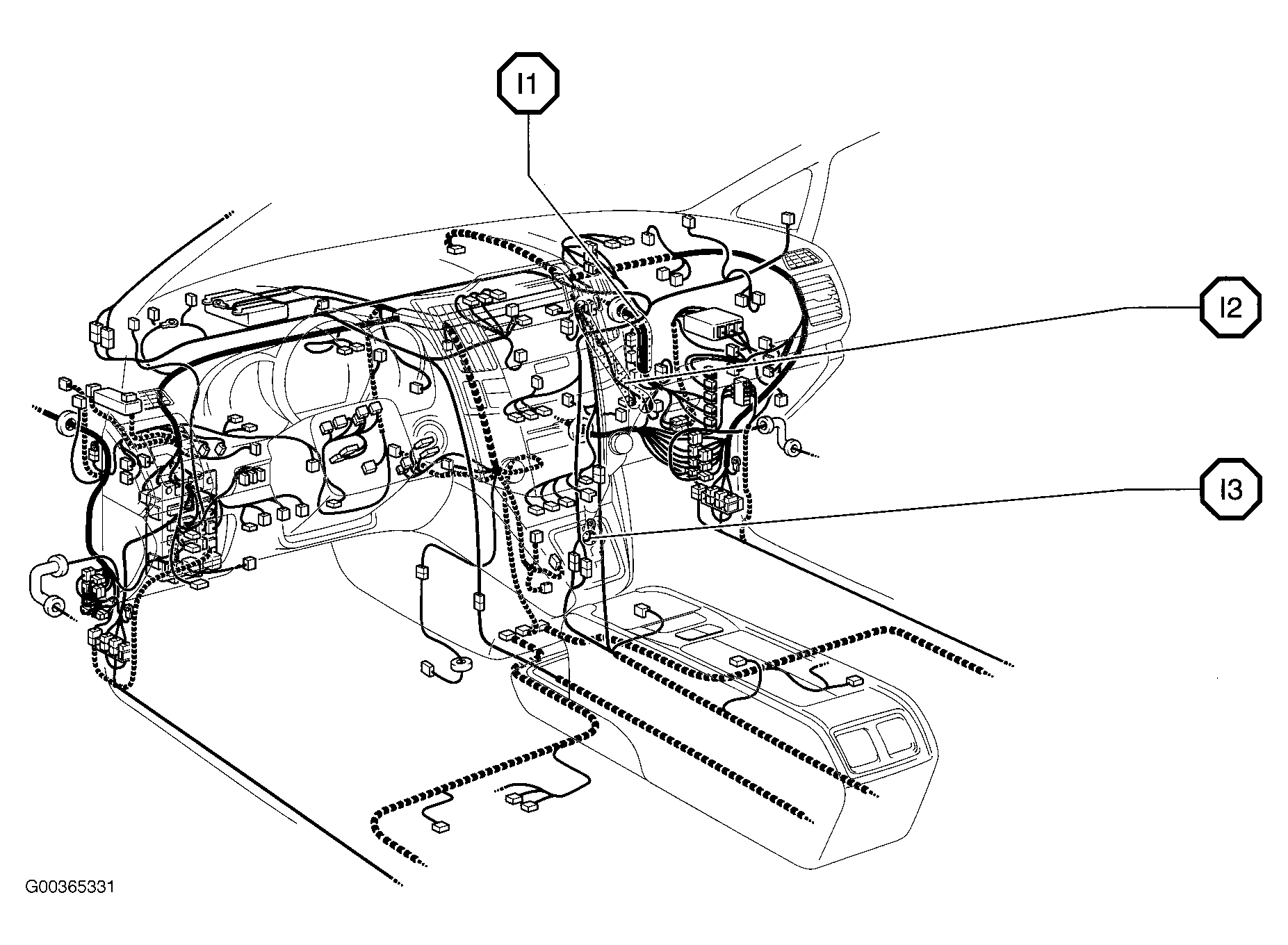 I1

I2

I3

G00365331