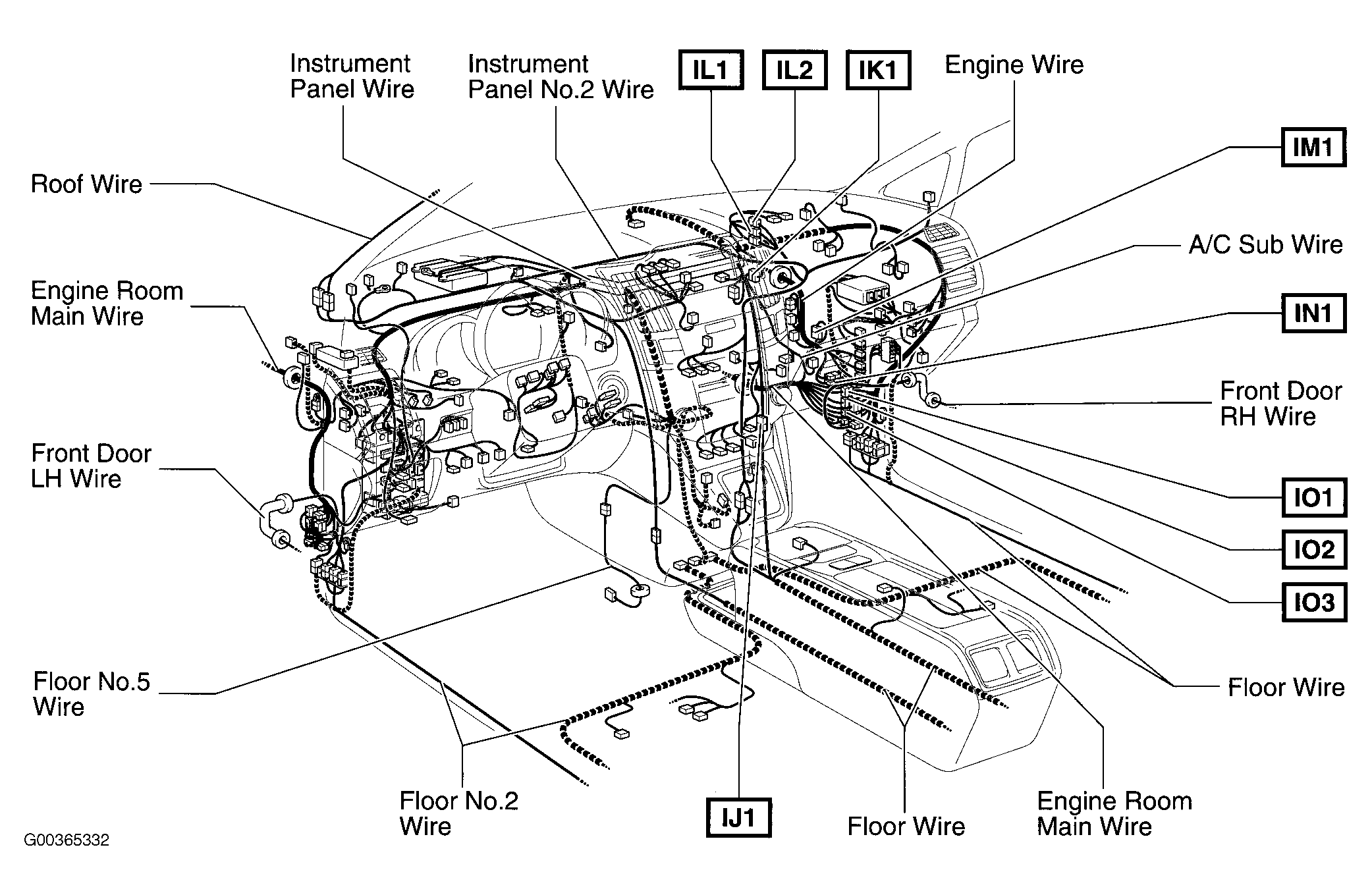 Instrument Panel Wire

Instrument Panel No.2 Wire

IL1

IL2

IK1

Engine Wire

IM1

Roof Wire

A/C Sub Wire

Engine Room Main Wire

IN1

Front Door RH Wire

Front Door LH Wire

IO1

IO2

IO3

Floor No.5 Wire

Floor Wire

Floor No.2 Wire

IJ1

Floor Wire

Engine Room Main Wire

G00365332