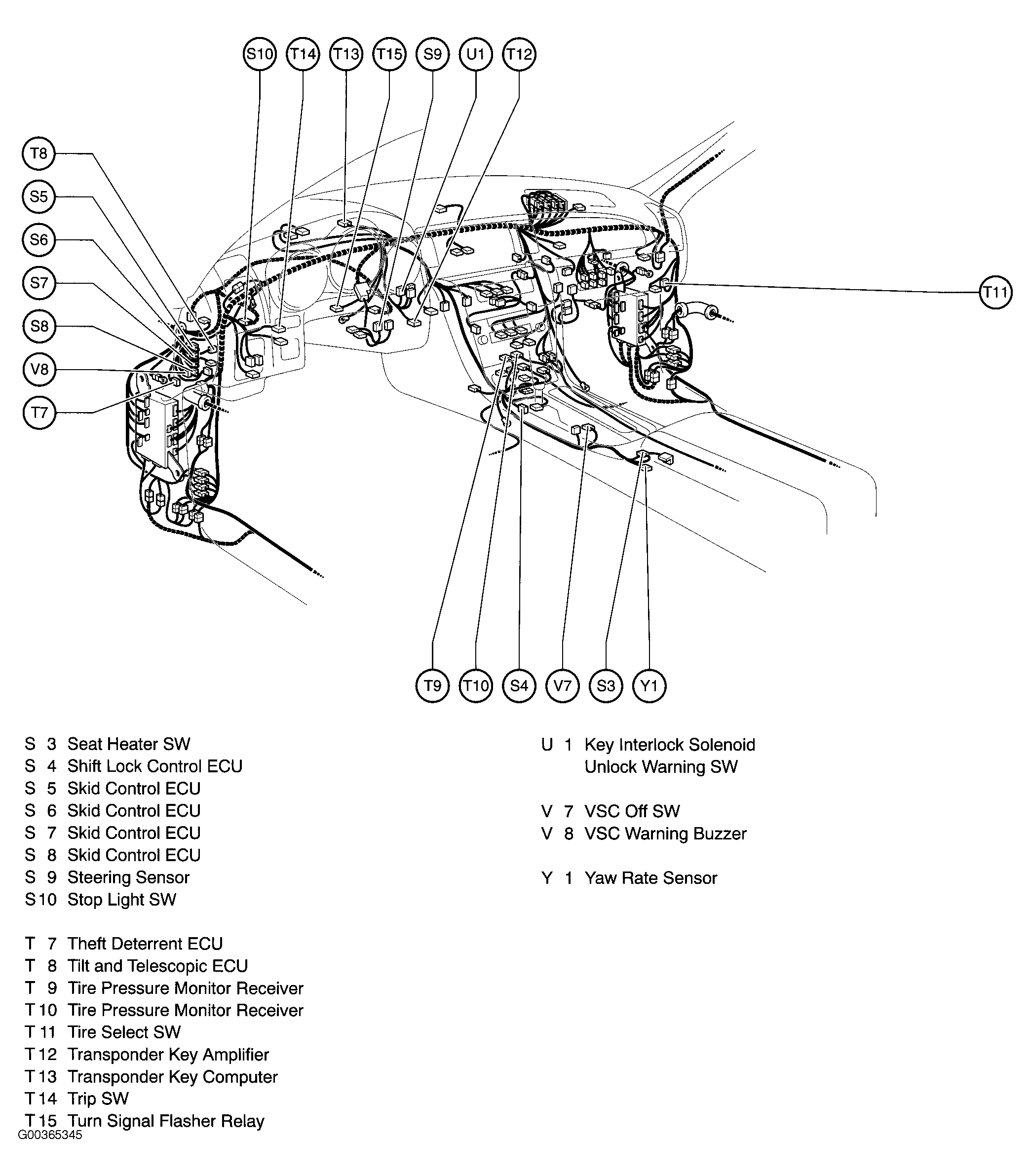 S10 T14 T13 T15 S9 U1 T12

T8
S5
S6
S7
S8
V8
T7

T11

T9 T10 S4 V7 S3 Y1

S 3 Seat Heater SW
S 4 Shift Lock Control ECU
S 5 Skid Control ECU
S 6 Skid Control ECU
S 7 Skid Control ECU
S 8 Skid Control ECU
S 9 Steering Sensor
S10 Stop Light SW

T 7 Theft Deterrent ECU
T 8 Tilt and Telescopic ECU
T 9 Tire Pressure Monitor Receiver
T10 Tire Pressure Monitor Receiver
T11 Tire Select SW
T12 Transponder Key Amplifier
T13 Transponder Key Computer
T14 Trip SW
T15 Turn Signal Flasher Relay

U 1 Key Interlock Solenoid
Unlock Warning SW

V 7 VSC Off SW
V 8 VSC Warning Buzzer

Y 1 Yaw Rate Sensor

G00365345