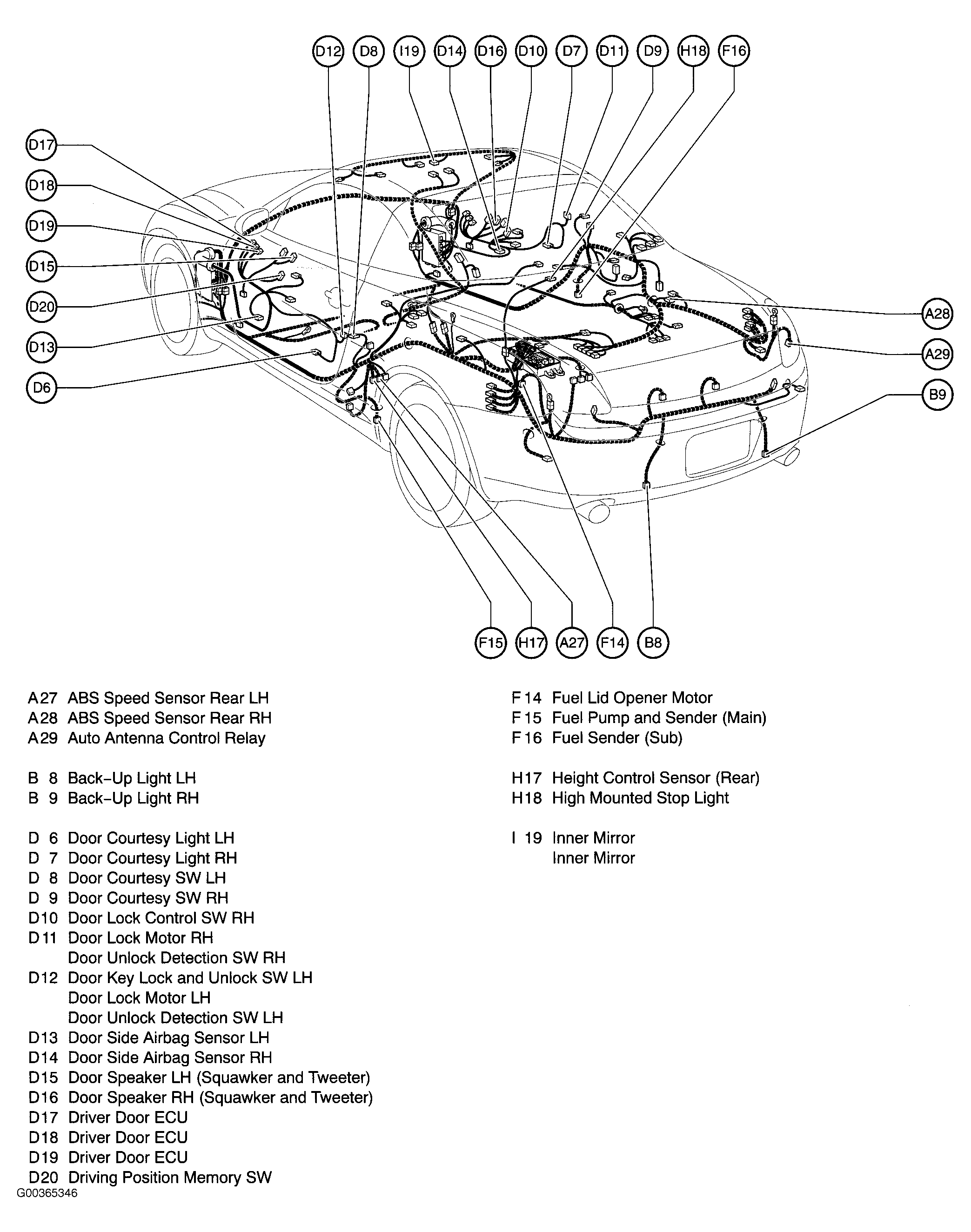 D12 D8 I19 D14 D16 D10 D7 D11 D9 H18 F16

D17
D18
D19
D15
D20
D13
D6

A28
A29
B9

F15 H17 A27 F14 B8

A27 ABS Speed Sensor Rear LH
A28 ABS Speed Sensor Rear RH
A29 Auto Antenna Control Relay

B 8 Back-Up Light LH
B 9 Back-Up Light RH

D 6 Door Courtesy Light LH
D 7 Door Courtesy Light RH
D 8 Door Courtesy SW LH
D 9 Door Courtesy SW RH
D10 Door Lock Control SW RH
D11 Door Lock Motor RH
Door Unlock Detection SW RH
D12 Door Key Lock and Unlock SW LH
Door Lock Motor LH
Door Unlock Detection SW LH
D13 Door Side Airbag Sensor LH
D14 Door Side Airbag Sensor RH
D15 Door Speaker LH (Squawker and Tweeter)
D16 Door Speaker RH (Squawker and Tweeter)
D17 Driver Door ECU
D18 Driver Door ECU
D19 Driver Door ECU
D20 Driving Position Memory SW

F14 Fuel Lid Opener Motor
F15 Fuel Pump and Sender (Main)
F16 Fuel Sender (Sub)

H17 Height Control Sensor (Rear)
H18 High Mounted Stop Light

I 19 Inner Mirror
Inner Mirror

G00365346