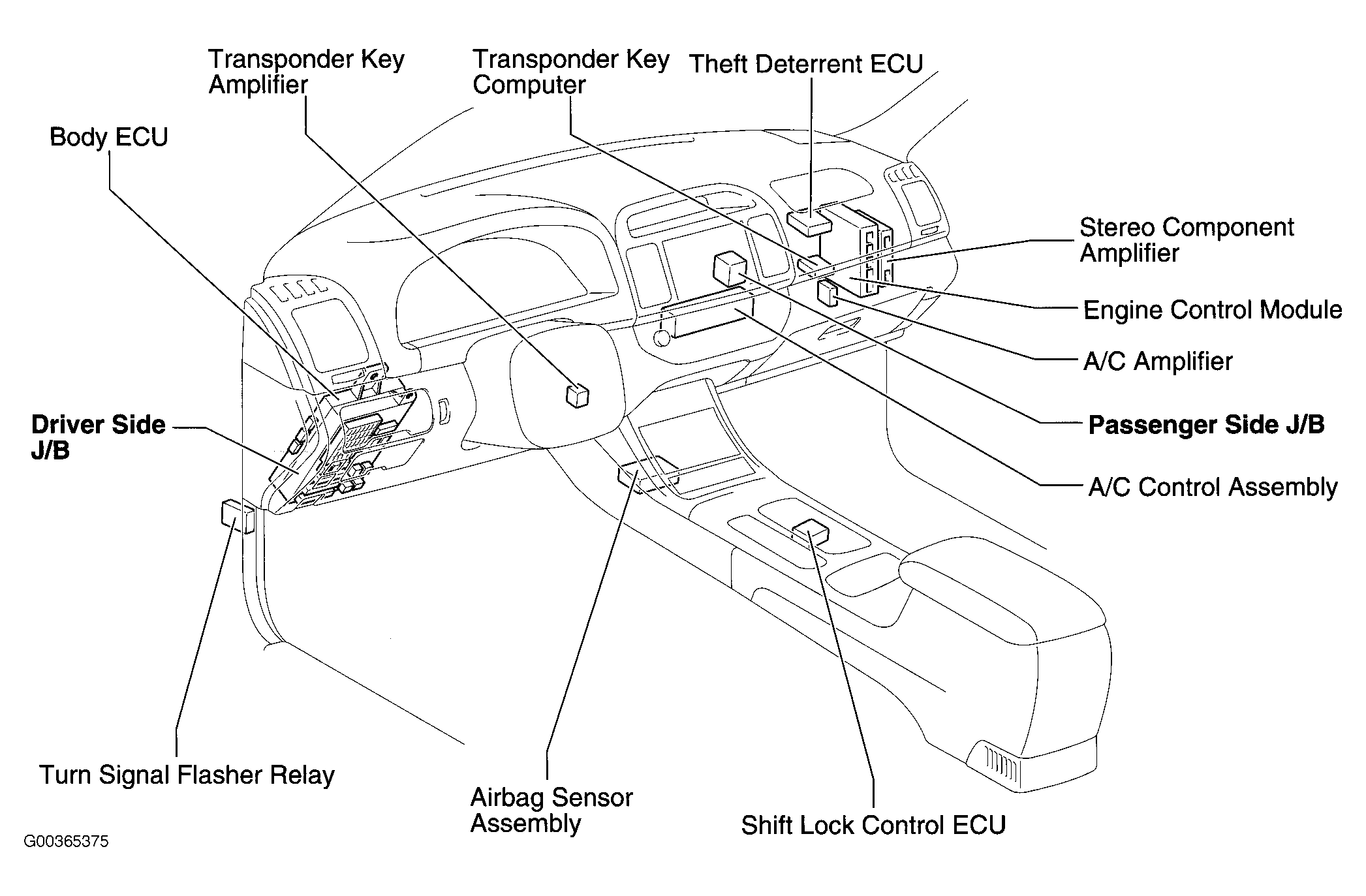 Transponder Key Amplifier

Transponder Key Computer

Theft Deterrent ECU

Body ECU

Stereo Component Amplifier

Engine Control Module

A/C Amplifier

Driver Side J/B

Passenger Side J/B

A/C Control Assembly

Turn Signal Flasher Relay

Airbag Sensor Assembly

Shift Lock Control ECU

G00365375