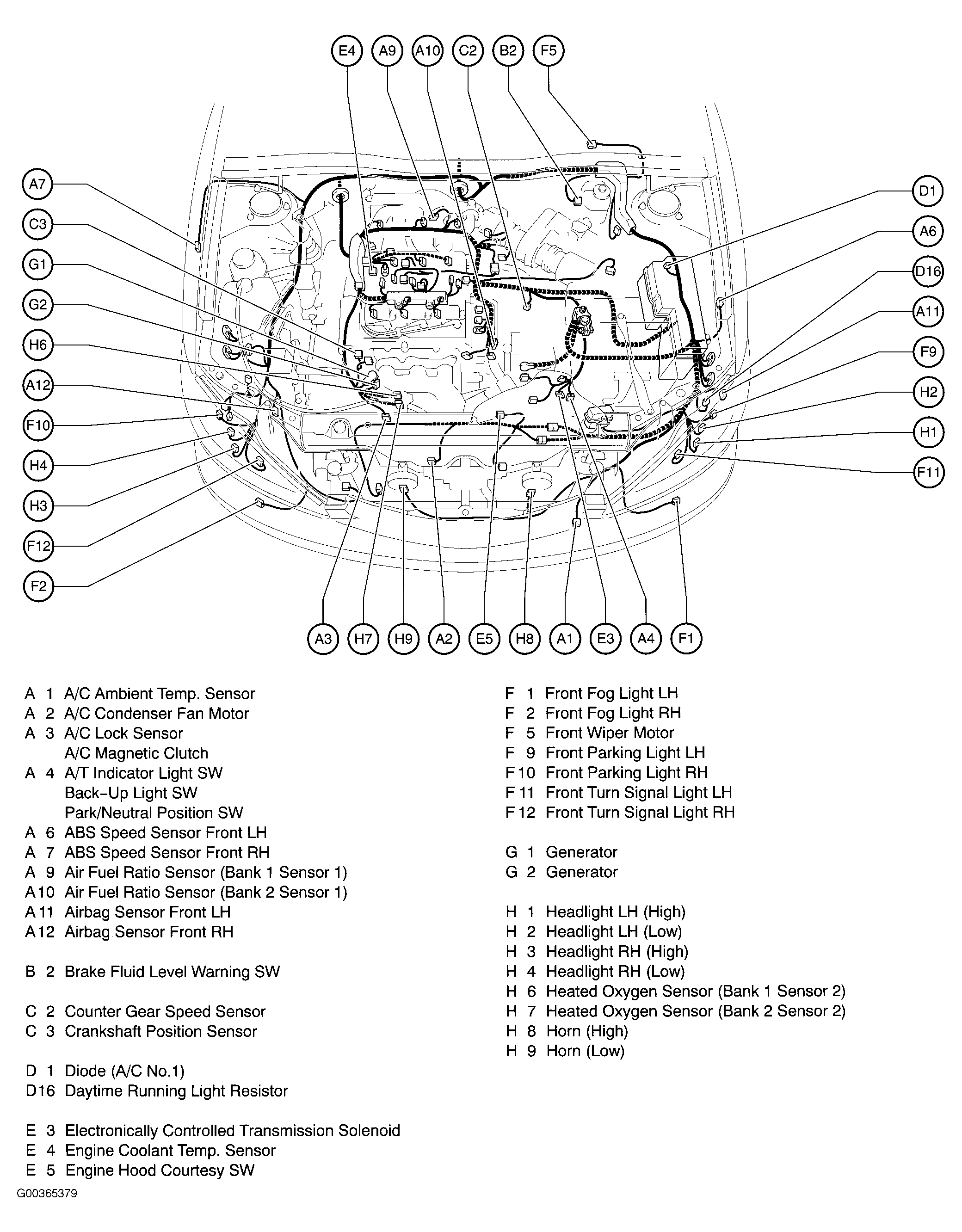 E4 A9 A10 C2 B2 F5

A7
C3
G1
G2
H6
A12
F10
H4
H3
F12
F2

D1
A6
D16
A11
F9
H2
H1
F11

A3 H7 H9 A2 E5 H8 A1 E3 A4 F1

A 1 A/C Ambient Temp. Sensor
A 2 A/C Condenser Fan Motor
A 3 A/C Lock Sensor
A/C Magnetic Clutch
A 4 A/T Indicator Light SW
Back-Up Light SW
Park/Neutral Position SW
A 6 ABS Speed Sensor Front LH
A 7 ABS Speed Sensor Front RH
A 9 Air Fuel Ratio Sensor (Bank 1 Sensor 1)
A10 Air Fuel Ratio Sensor (Bank 2 Sensor 1)
A11 Airbag Sensor Front LH
A12 Airbag Sensor Front RH

B 2 Brake Fluid Level Warning SW

C 2 Counter Gear Speed Sensor
C 3 Crankshaft Position Sensor

D 1 Diode (A/C No.1)
D16 Daytime Running Light Resistor

E 3 Electronically Controlled Transmission Solenoid
E 4 Engine Coolant Temp. Sensor
E 5 Engine Hood Courtesy SW

F 1 Front Fog Light LH
F 2 Front Fog Light RH
F 5 Front Wiper Motor
F 9 Front Parking Light LH
F10 Front Parking Light RH
F11 Front Turn Signal Light LH
F12 Front Turn Signal Light RH

G 1 Generator
G 2 Generator

H 1 Headlight LH (High)
H 2 Headlight LH (Low)
H 3 Headlight RH (High)
H 4 Headlight RH (Low)
H 6 Heated Oxygen Sensor (Bank 1 Sensor 2)
H 7 Heated Oxygen Sensor (Bank 2 Sensor 2)
H 8 Horn (High)
H 9 Horn (Low)

G00365379