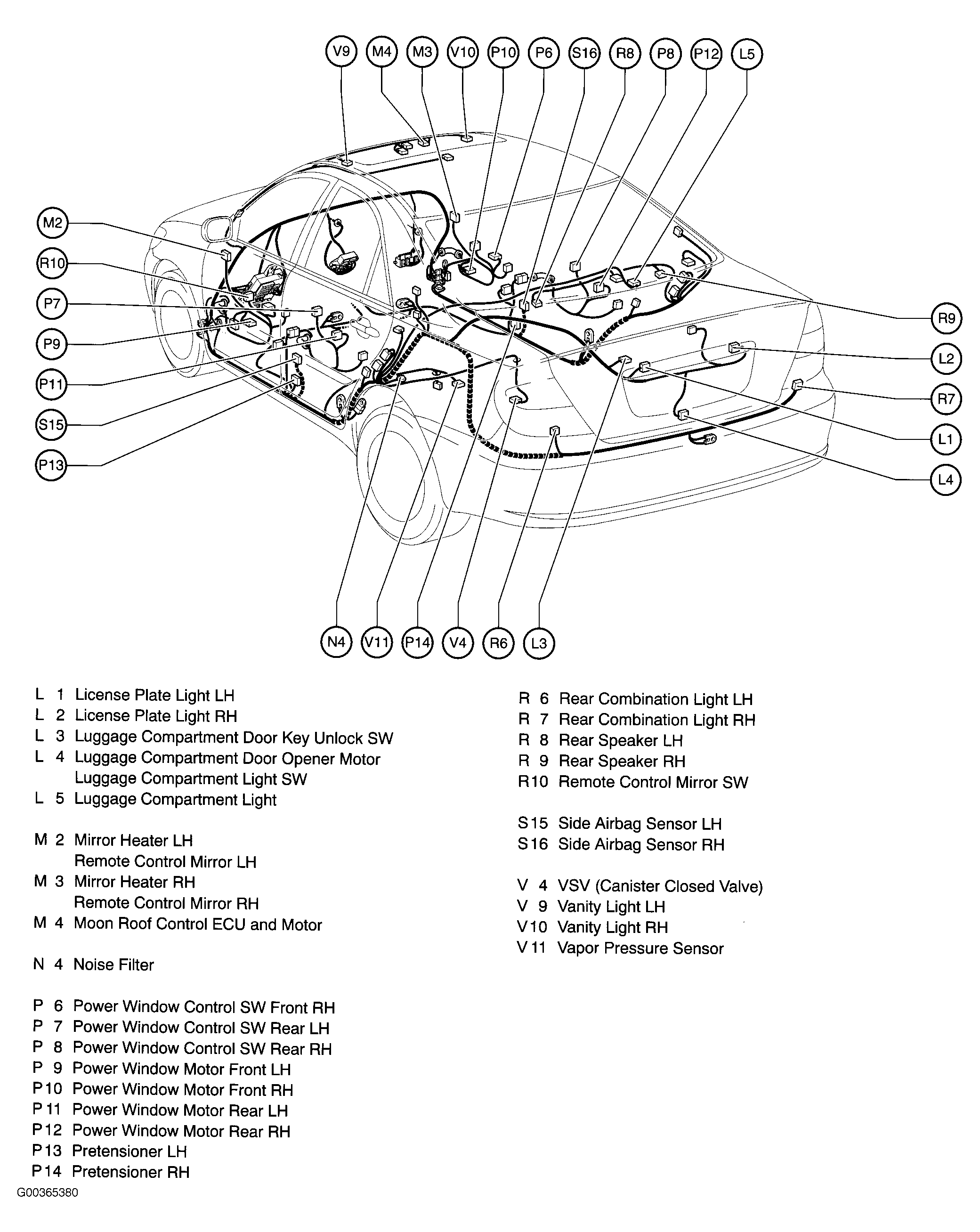 V9 M4 M3 V10 P10 P6 S16 R8 P8 P12 L5

M2
R10
P7
P9
P11
S15
P13

R9
L2
R7
L1
L4

N4 V11 P14 V4 R6 L3

L 1 License Plate Light LH
L 2 License Plate Light RH
L 3 Luggage Compartment Door Key Unlock SW
L 4 Luggage Compartment Door Opener Motor
Luggage Compartment Light SW
L 5 Luggage Compartment Light

M 2 Mirror Heater LH
Remote Control Mirror LH
M 3 Mirror Heater RH
Remote Control Mirror RH
M 4 Moon Roof Control ECU and Motor

N 4 Noise Filter

P 6 Power Window Control SW Front RH
P 7 Power Window Control SW Rear LH
P 8 Power Window Control SW Rear RH
P 9 Power Window Motor Front LH
P10 Power Window Motor Front RH
P11 Power Window Motor Rear LH
P12 Power Window Motor Rear RH
P13 Pretensioner LH
P14 Pretensioner RH

R 6 Rear Combination Light LH
R 7 Rear Combination Light RH
R 8 Rear Speaker LH
R 9 Rear Speaker RH
R10 Remote Control Mirror SW

S15 Side Airbag Sensor LH
S16 Side Airbag Sensor RH

V 4 VSV (Canister Closed Valve)
V 9 Vanity Light LH
V10 Vanity Light RH
V11 Vapor Pressure Sensor

G00365380