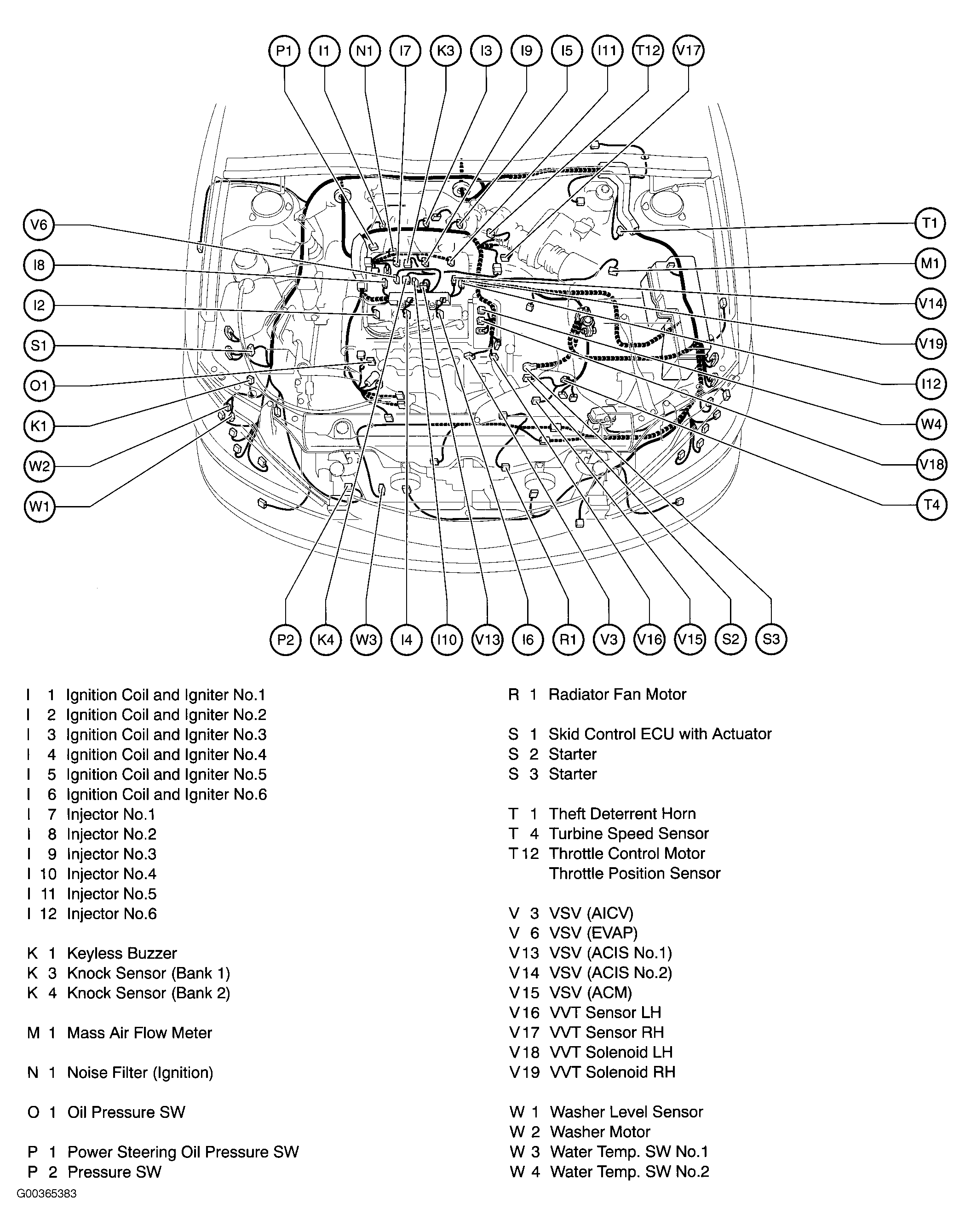 P1 I1 N1 I7 K3 I3 I9 I5 I11 T12 V17

V6 I8 I2 S1 O1 K1 W2 W1

T1 M1 V14 V19 I12 W4 V18 T4

P2 K4 W3 I4 I10 V13 I6 R1 V3 V16 V15 S2 S3

I 1 Ignition Coil and Igniter No.1
I 2 Ignition Coil and Igniter No.2
I 3 Ignition Coil and Igniter No.3
I 4 Ignition Coil and Igniter No.4
I 5 Ignition Coil and Igniter No.5
I 6 Ignition Coil and Igniter No.6
I 7 Injector No.1
I 8 Injector No.2
I 9 Injector No.3
I 10 Injector No.4
I 11 Injector No.5
I 12 Injector No.6

K 1 Keyless Buzzer
K 3 Knock Sensor (Bank 1)
K 4 Knock Sensor (Bank 2)

M 1 Mass Air Flow Meter

N 1 Noise Filter (Ignition)

O 1 Oil Pressure SW

P 1 Power Steering Oil Pressure SW
P 2 Pressure SW

R 1 Radiator Fan Motor

S 1 Skid Control ECU with Actuator
S 2 Starter
S 3 Starter

T 1 Theft Deterrent Horn
T 4 Turbine Speed Sensor
T 12 Throttle Control Motor
Throttle Position Sensor

V 3 VSV (AICV)
V 6 VSV (EVAP)
V 13 VSV (ACIS No.1)
V 14 VSV (ACIS No.2)
V 15 VSV (ACM)
V 16 VVT Sensor LH
V 17 VVT Sensor RH
V 18 VVT Solenoid LH
V 19 VVT Solenoid RH

W 1 Washer Level Sensor
W 2 Washer Motor
W 3 Water Temp. SW No.1
W 4 Water Temp. SW No.2

G00365383