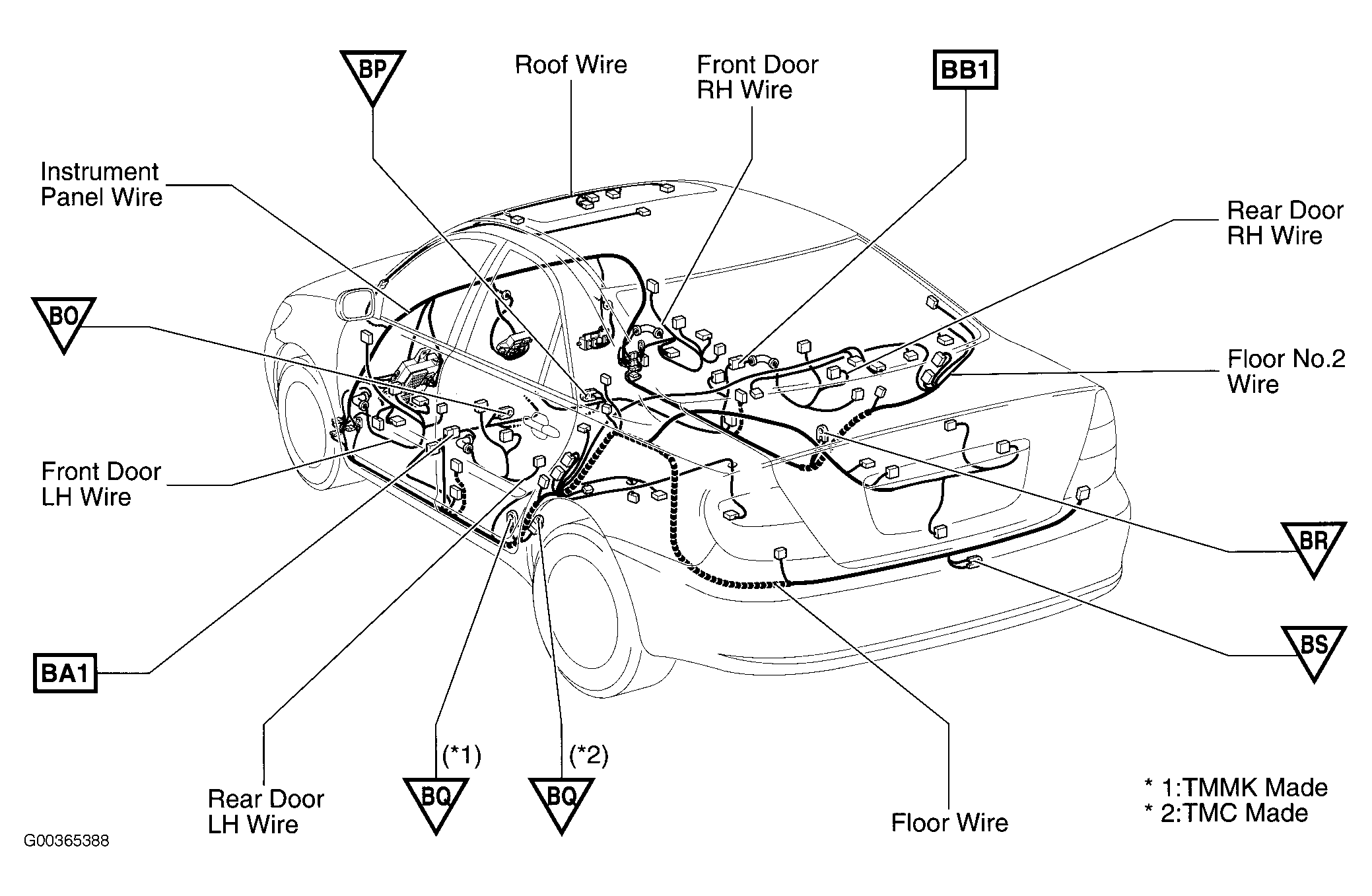 BP

Roof Wire

Front Door RH Wire

BB1

Instrument Panel Wire

Rear Door RH Wire

BO

Floor No.2 Wire

Front Door LH Wire

BR

BS

BA1

(*1)

(*2)

Rear Door LH Wire

BQ

BQ

Floor Wire

* 1:TMMK Made
* 2:TMC Made

G00365388