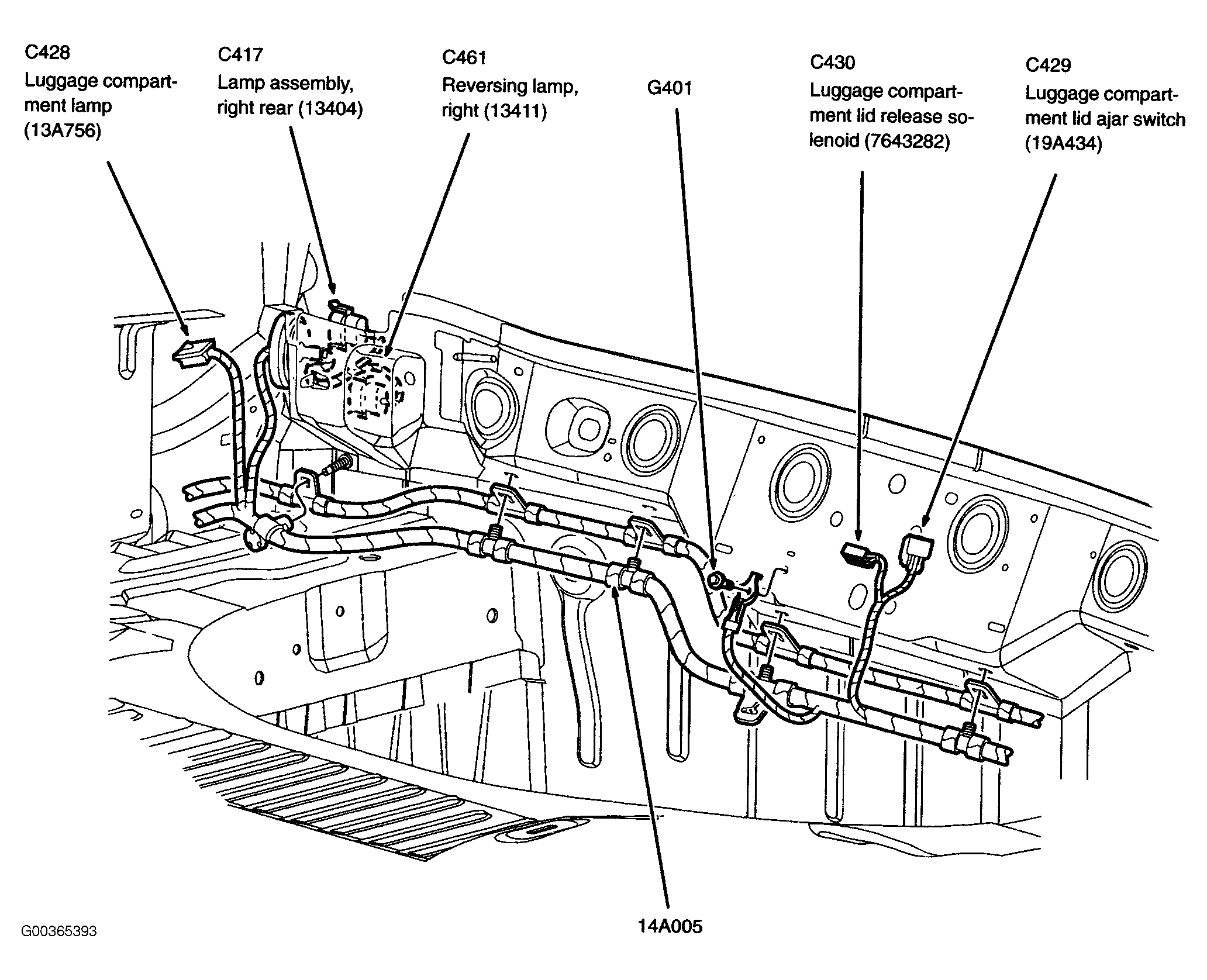 C428
Luggage compartment lamp (13A756)

C417
Lamp assembly, right rear (13404)

C461
Reversing lamp, right (13411)

G401

C430
Luggage compartment lid release solenoid (7643282)

C429
Luggage compartment lid ajar switch (19A434)

14A005

G00365393