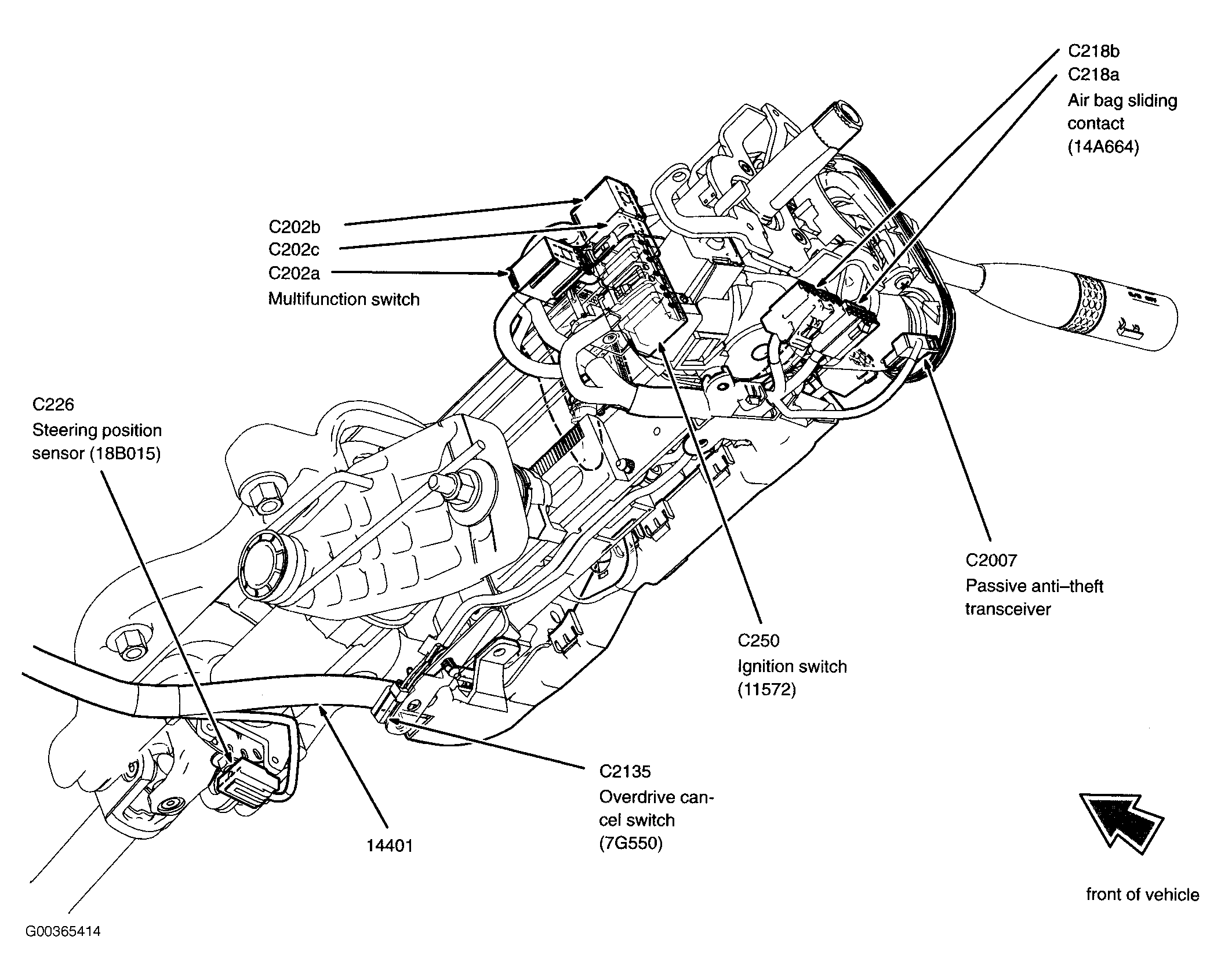 C218b
C218a
Air bag sliding contact
(14A664)

C202b
C202c
C202a
Multifunction switch

C226
Steering position sensor (18B015)

C2007
Passive anti–theft transceiver

C250
Ignition switch
(11572)

C2135
Overdrive cancel switch
(7G550)

14401

front of vehicle

G00365414