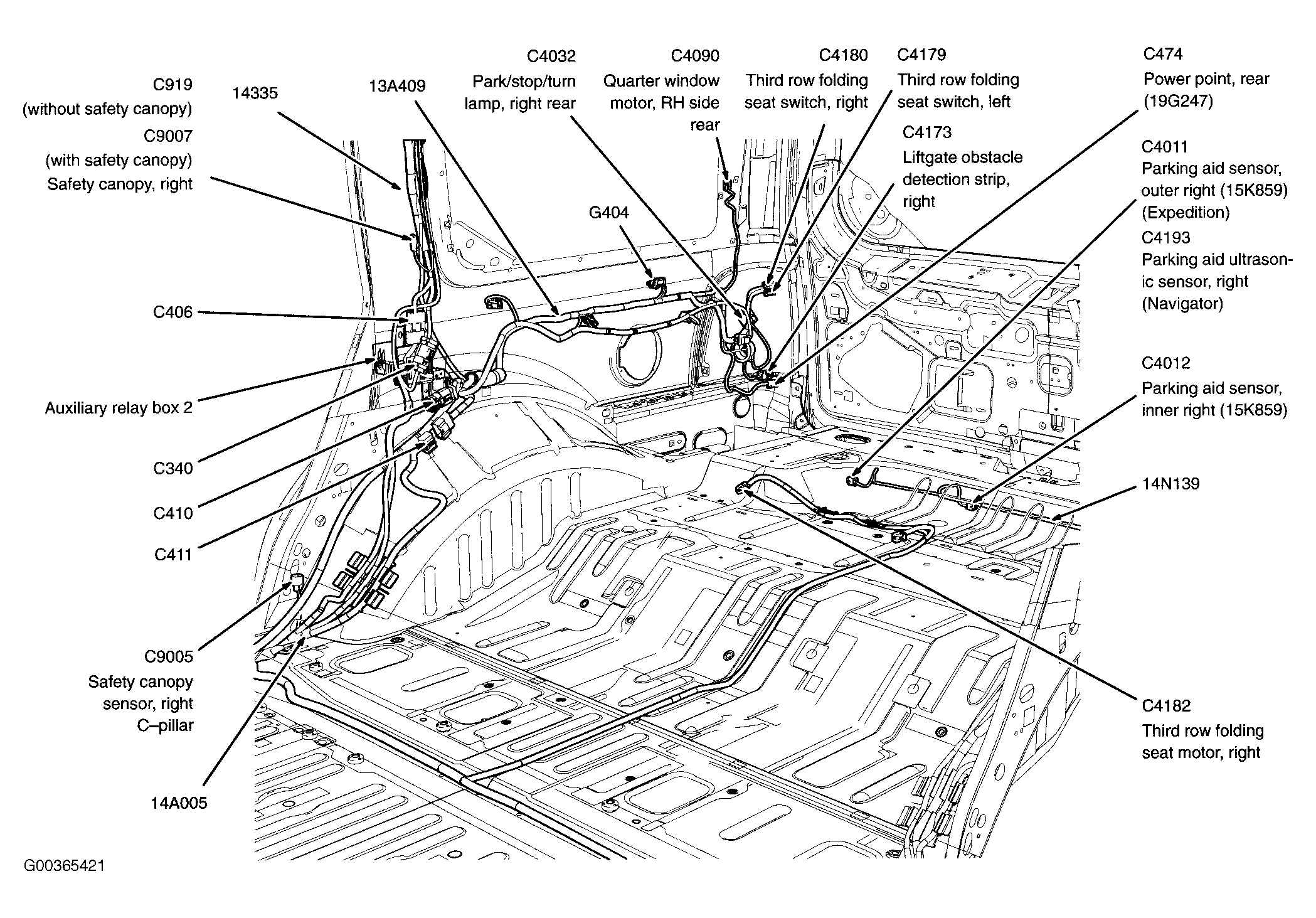 C919
(without safety canopy)
C9007
(with safety canopy)
Safety canopy, right

14335

13A409

C4032
Park/stop/turn lamp, right rear

C4090
Quarter window motor, RH side rear

C4180
Third row folding seat switch, right

C4179
Third row folding seat switch, left

C4173
Liftgate obstacle detection strip, right

C474
Power point, rear (19G247)

C4011
Parking aid sensor, outer right (15K859) (Expedition)
C4193
Parking aid ultrasonic sensor, right (Navigator)

G404

C406

Auxiliary relay box 2

C340

C410

C411

C4012
Parking aid sensor, inner right (15K859)

14N139

C9005
Safety canopy sensor, right C–pillar

14A005

C4182
Third row folding seat motor, right

G00365421