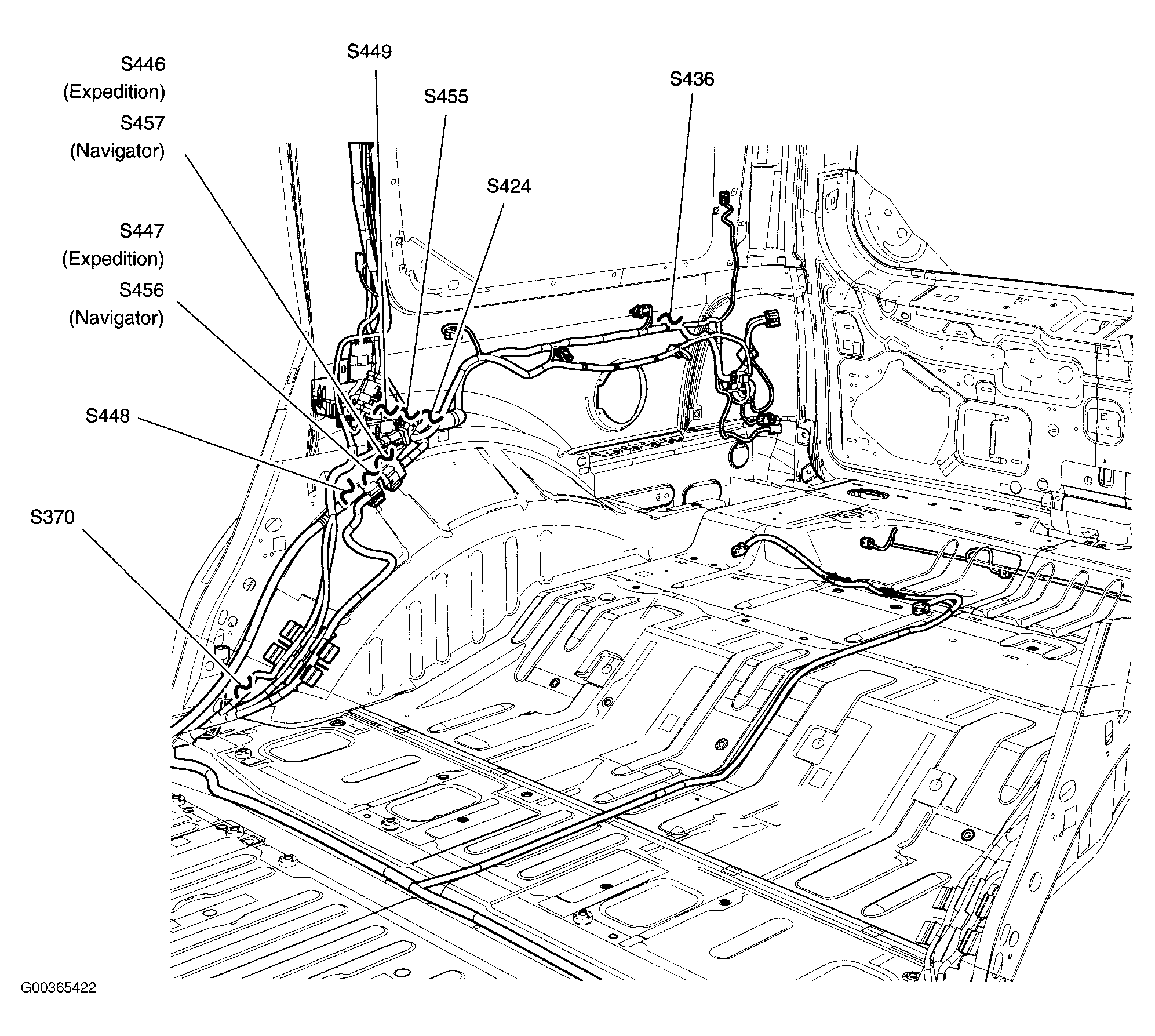 S446
(Expedition)
S457
(Navigator)

S449

S455

S436

S424

S447
(Expedition)
S456
(Navigator)

S448

S370

G00365422