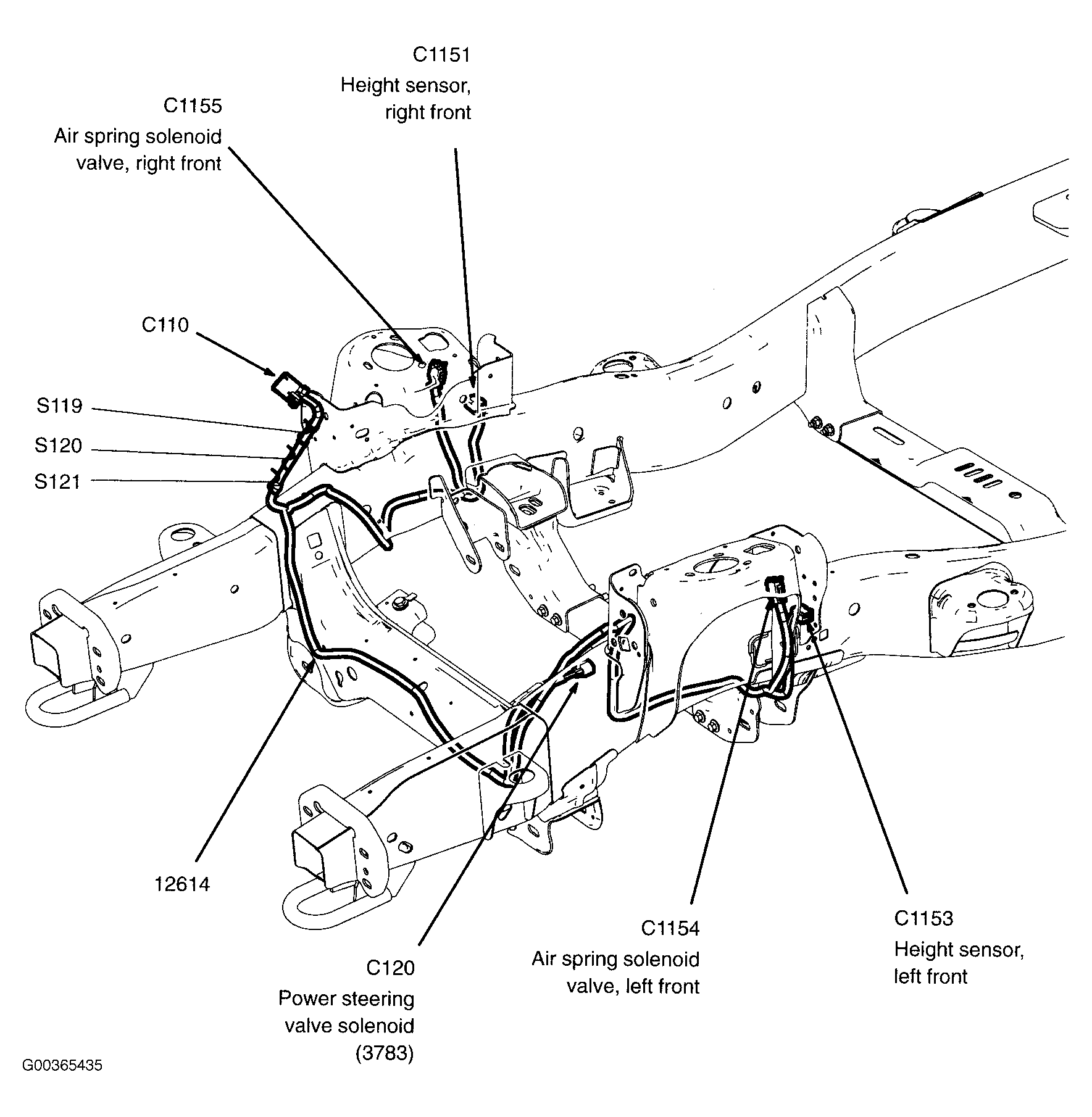 C1151
Height sensor, right front

C1155
Air spring solenoid valve, right front

C110

S119

S120

S121

12614

C120
Power steering valve solenoid (3783)

C1154
Air spring solenoid valve, left front

C1153
Height sensor, left front

G00365435