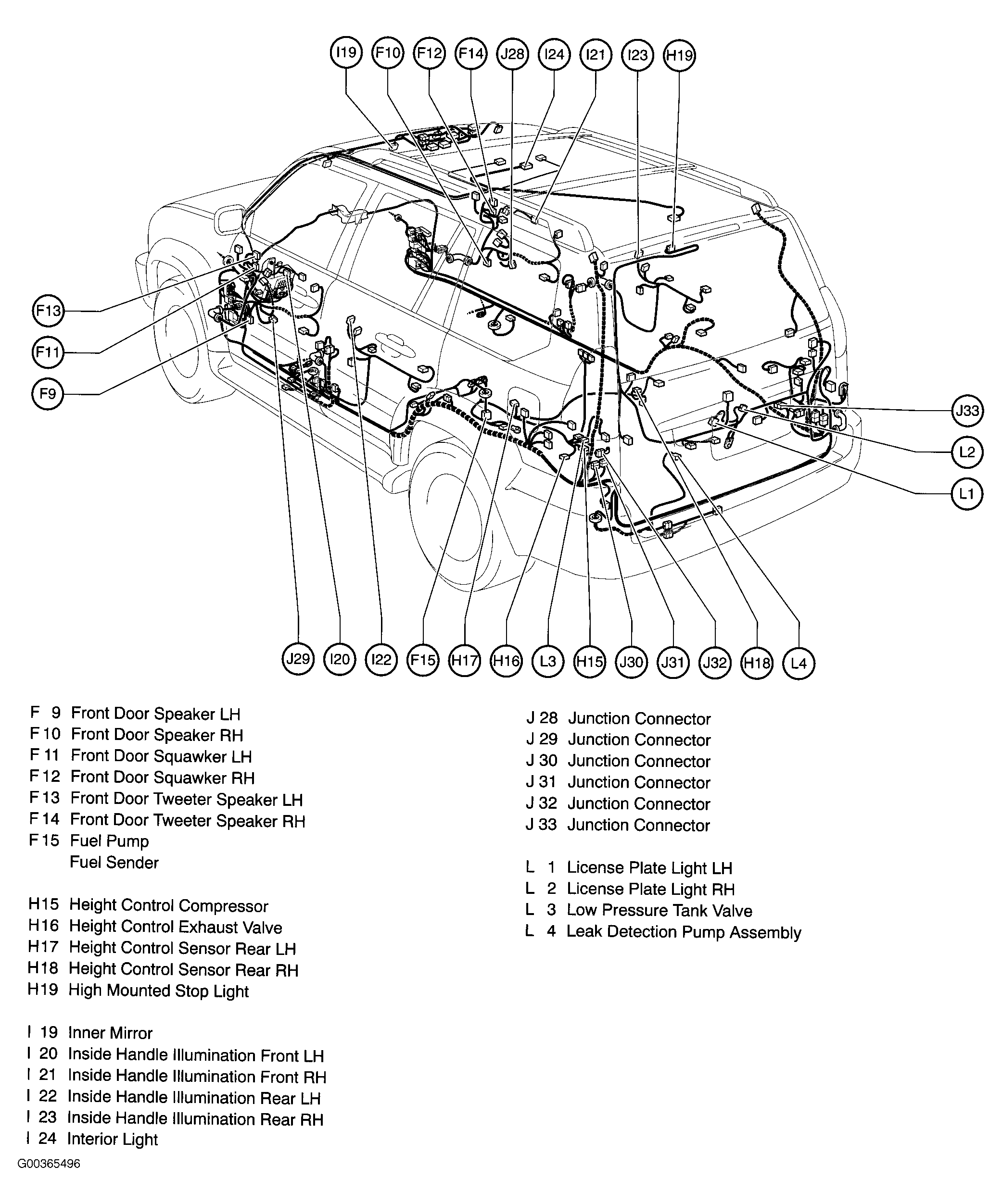 I19 F10 F12 F14 J28 I24 I21 I23 H19

F13

F11

F9

J33

L2

L1

J29 I20 I22 F15 H17 H16 L3 H15 J30 J31 J32 H18 L4

F 9 Front Door Speaker LH
F 10 Front Door Speaker RH
F 11 Front Door Squawker LH
F 12 Front Door Squawker RH
F 13 Front Door Tweeter Speaker LH
F 14 Front Door Tweeter Speaker RH
F 15 Fuel Pump
Fuel Sender

H15 Height Control Compressor
H16 Height Control Exhaust Valve
H17 Height Control Sensor Rear LH
H18 Height Control Sensor Rear RH
H19 High Mounted Stop Light

I 19 Inner Mirror
I 20 Inside Handle Illumination Front LH
I 21 Inside Handle Illumination Front RH
I 22 Inside Handle Illumination Rear LH
I 23 Inside Handle Illumination Rear RH
I 24 Interior Light

J 28 Junction Connector
J 29 Junction Connector
J 30 Junction Connector
J 31 Junction Connector
J 32 Junction Connector
J 33 Junction Connector

L 1 License Plate Light LH
L 2 License Plate Light RH
L 3 Low Pressure Tank Valve
L 4 Leak Detection Pump Assembly

G00365496