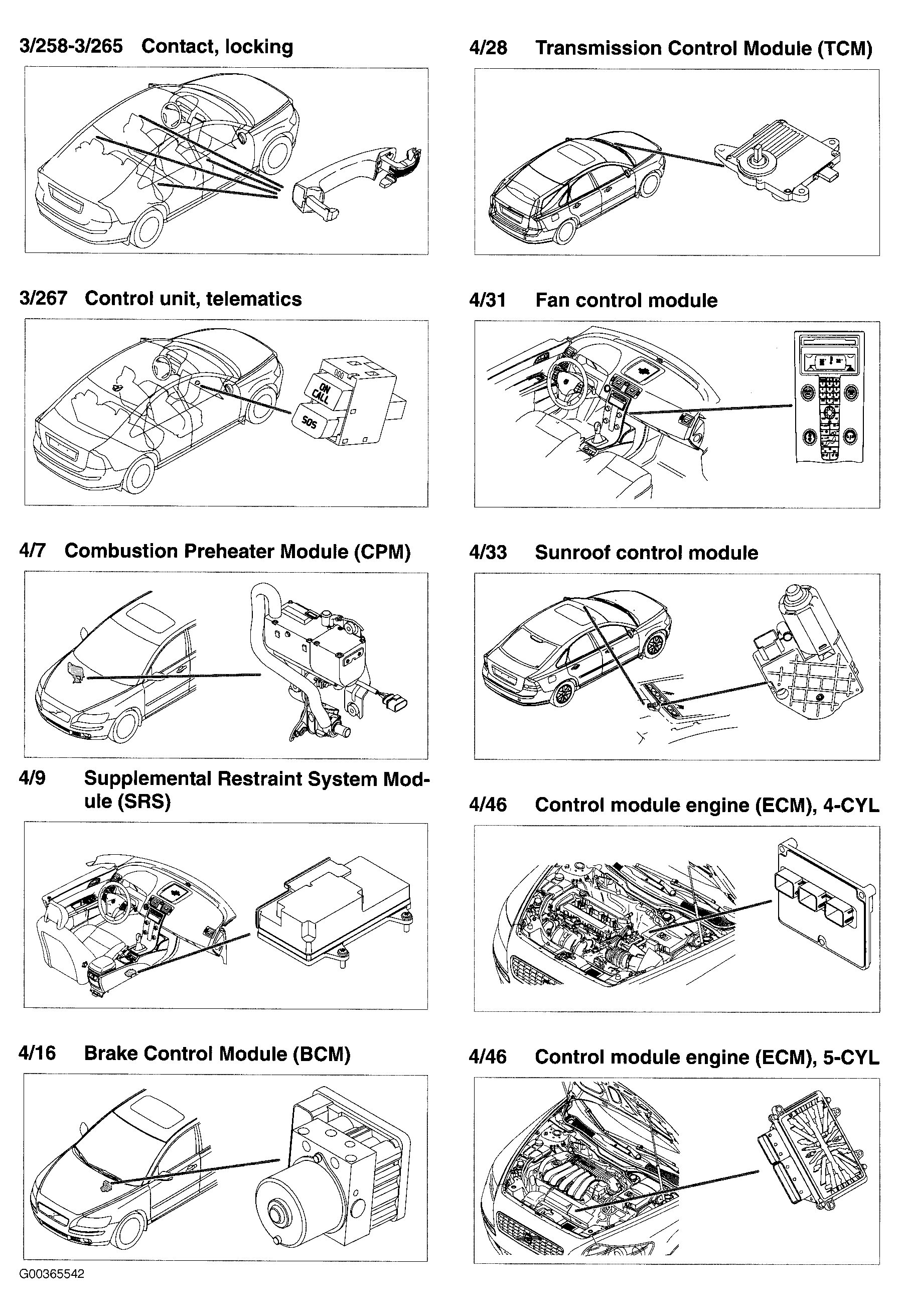 3/258-3/265 Contact, locking

3/267 Control unit, telematics

ON CALL

SOS

4/7 Combustion Preheater Module (CPM)

4/9 Supplemental Restraint System Module (SRS)

4/16 Brake Control Module (BCM)

G00365542

4/28 Transmission Control Module (TCM)

4/31 Fan control module

4/33 Sunroof control module

4/46 Control module engine (ECM), 4-CYL

4/46 Control module engine (ECM), 5-CYL