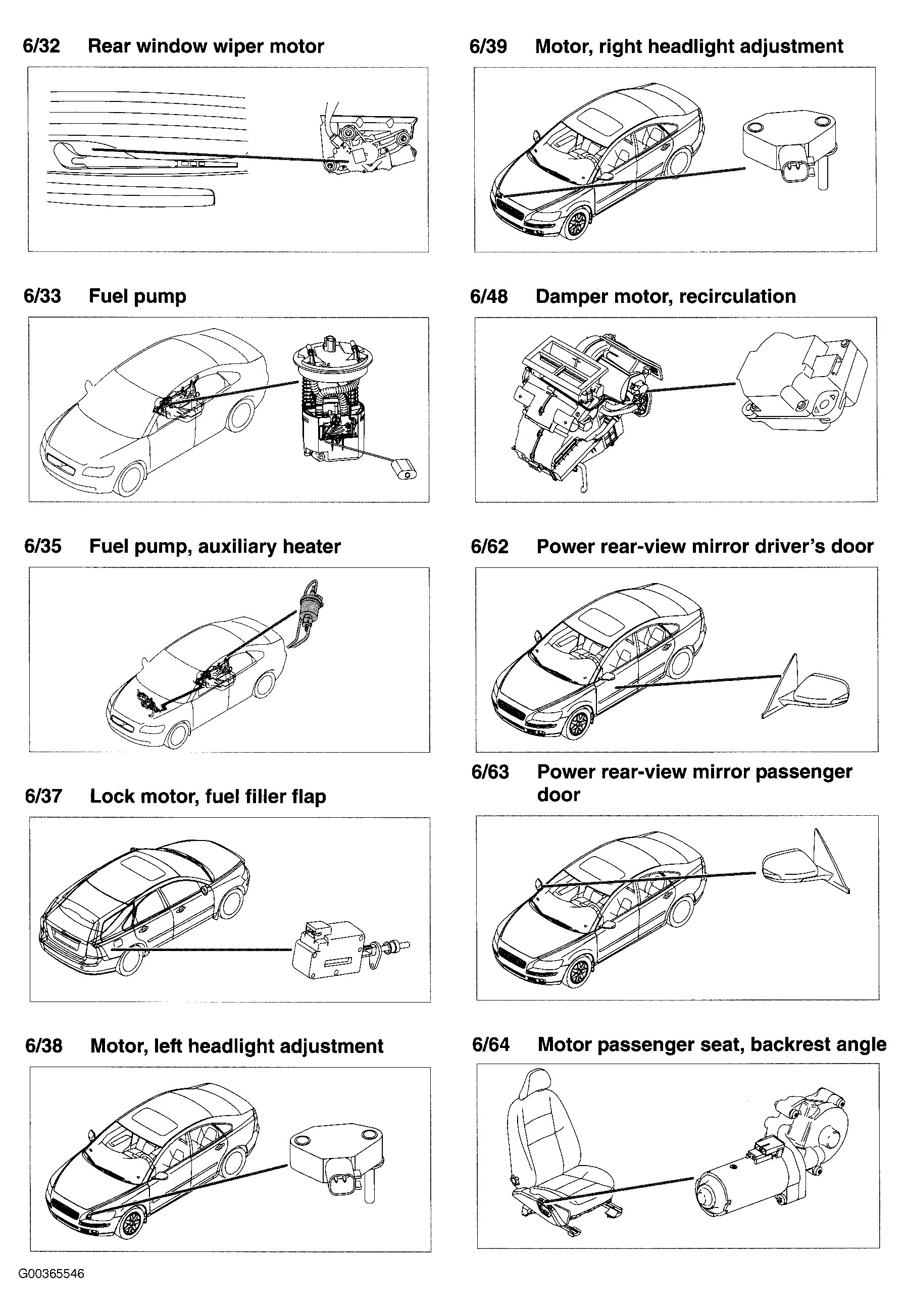 6/32 Rear window wiper motor

6/33 Fuel pump

6/35 Fuel pump, auxiliary heater

6/37 Lock motor, fuel filler flap

6/38 Motor, left headlight adjustment

6/39 Motor, right headlight adjustment

6/48 Damper motor, recirculation

6/62 Power rear-view mirror driver's door

6/63 Power rear-view mirror passenger door

6/64 Motor passenger seat, backrest angle

G00365546