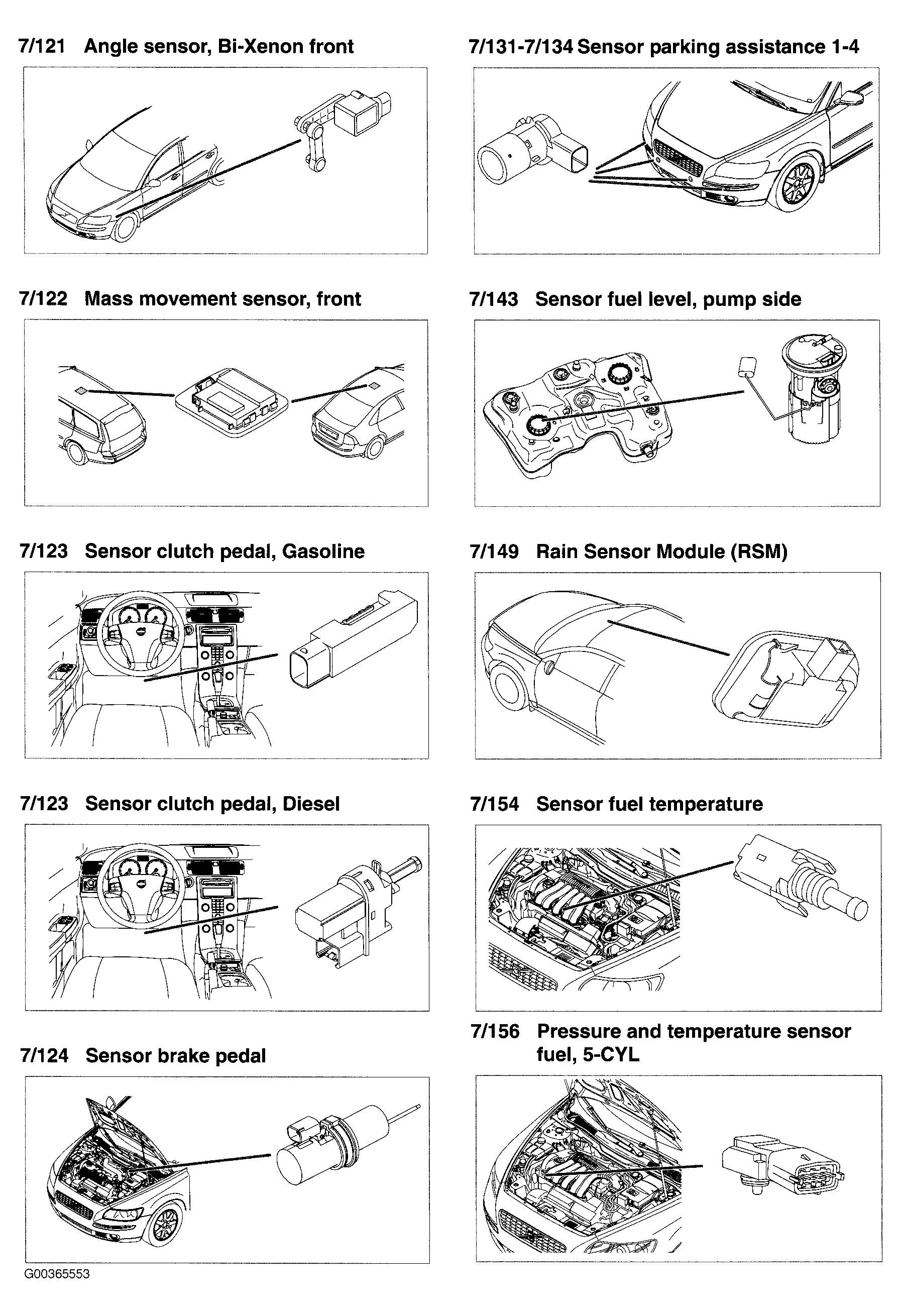 7/121 Angle sensor, Bi-Xenon front

7/122 Mass movement sensor, front

7/123 Sensor clutch pedal, Gasoline

7/123 Sensor clutch pedal, Diesel

7/124 Sensor brake pedal

G00365553

7/131-7/134 Sensor parking assistance 1-4

7/143 Sensor fuel level, pump side

7/149 Rain Sensor Module (RSM)

7/154 Sensor fuel temperature

7/156 Pressure and temperature sensor fuel, 5-CYL