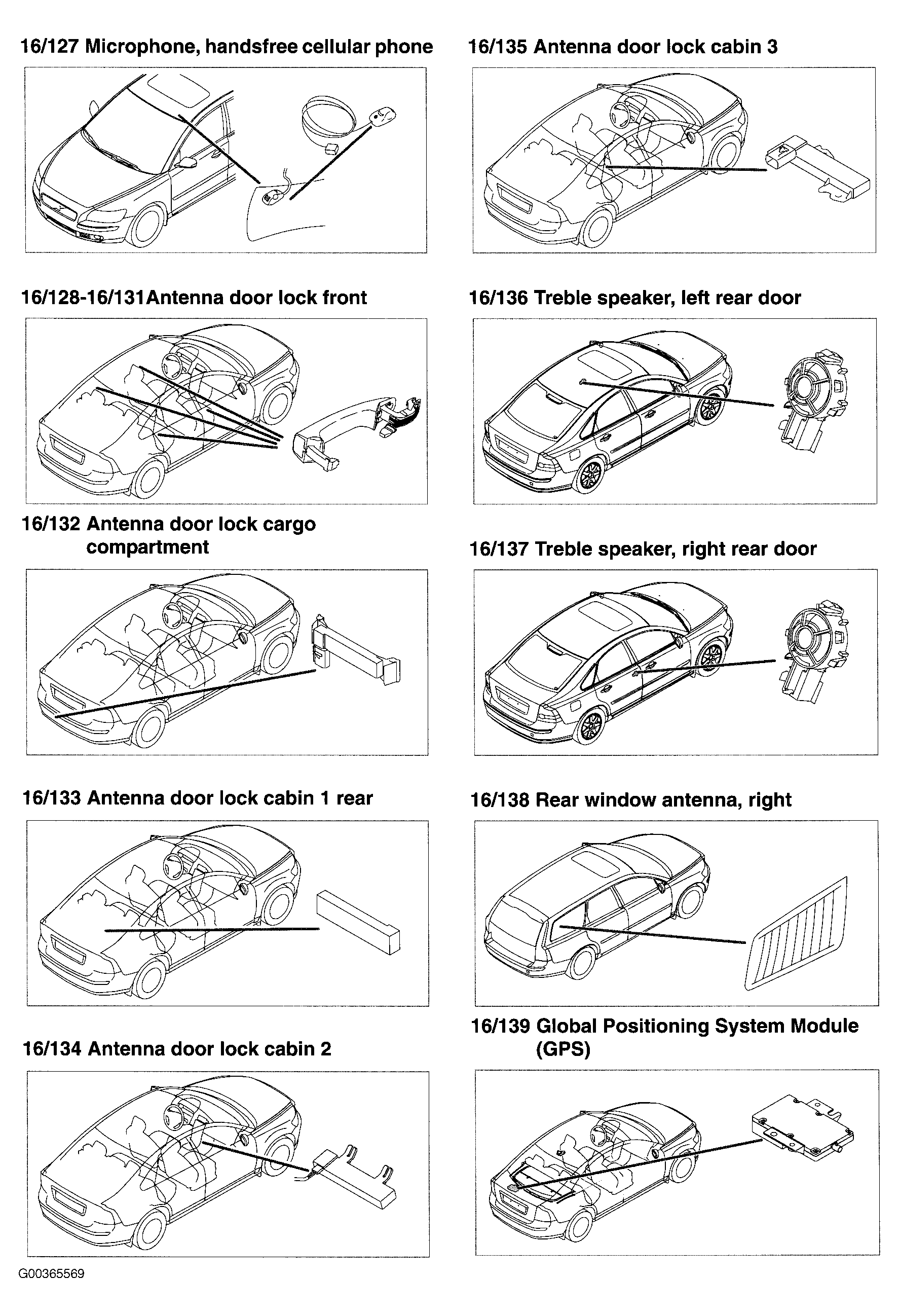 16/127 Microphone, handsfree cellular phone

16/128-16/131Antenna door lock front

16/132 Antenna door lock cargo compartment

16/133 Antenna door lock cabin 1 rear

16/134 Antenna door lock cabin 2

16/135 Antenna door lock cabin 3

16/136 Treble speaker, left rear door

16/137 Treble speaker, right rear door

16/138 Rear window antenna, right

16/139 Global Positioning System Module (GPS)

G00365569