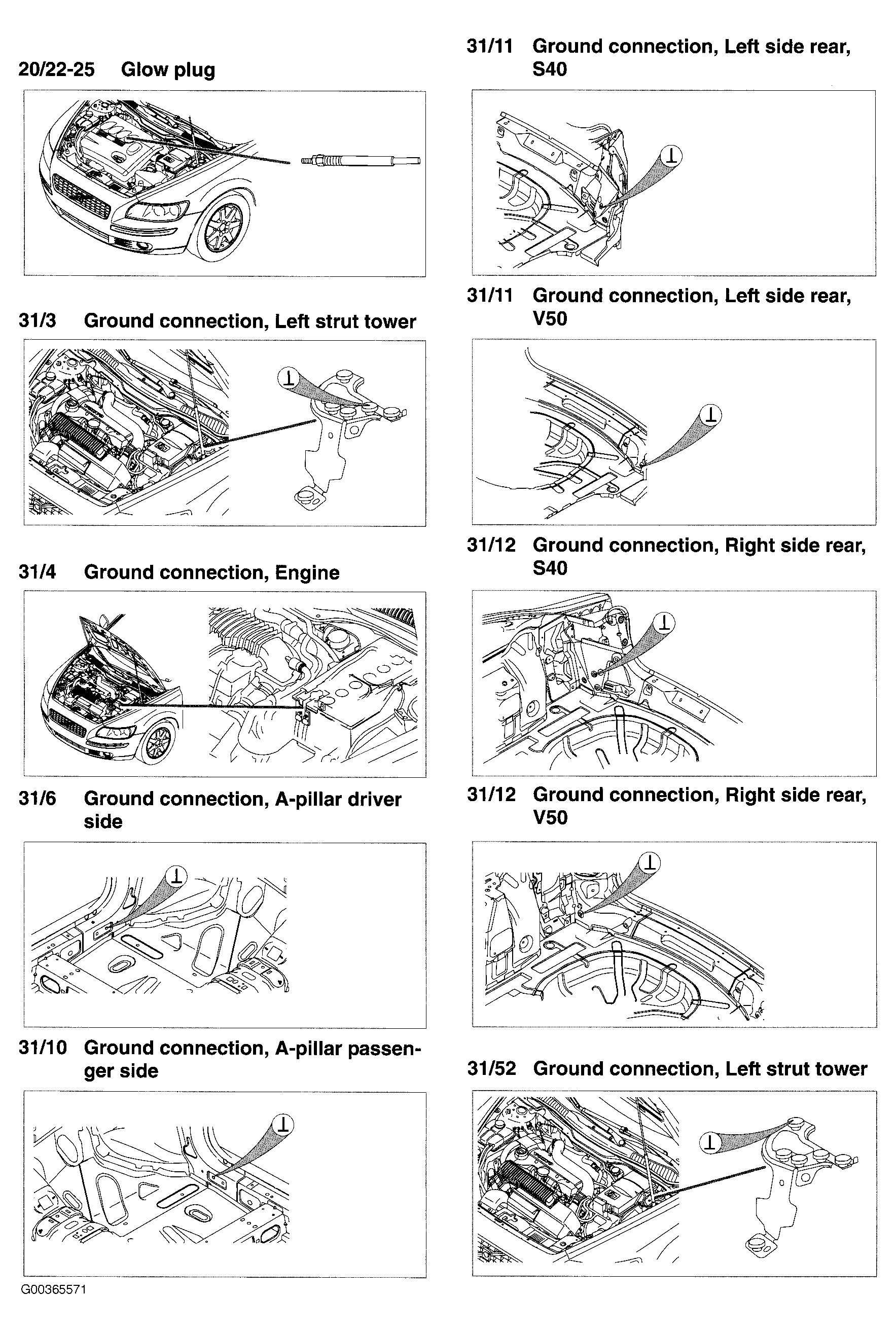 20/22-25 Glow plug

31/3 Ground connection, Left strut tower

31/4 Ground connection, Engine

31/6 Ground connection, A-pillar driver side

31/10 Ground connection, A-pillar passenger side

G00365571

31/11 Ground connection, Left side rear, S40

31/11 Ground connection, Left side rear, V50

31/12 Ground connection, Right side rear, S40

31/12 Ground connection, Right side rear, V50

31/52 Ground connection, Left strut tower