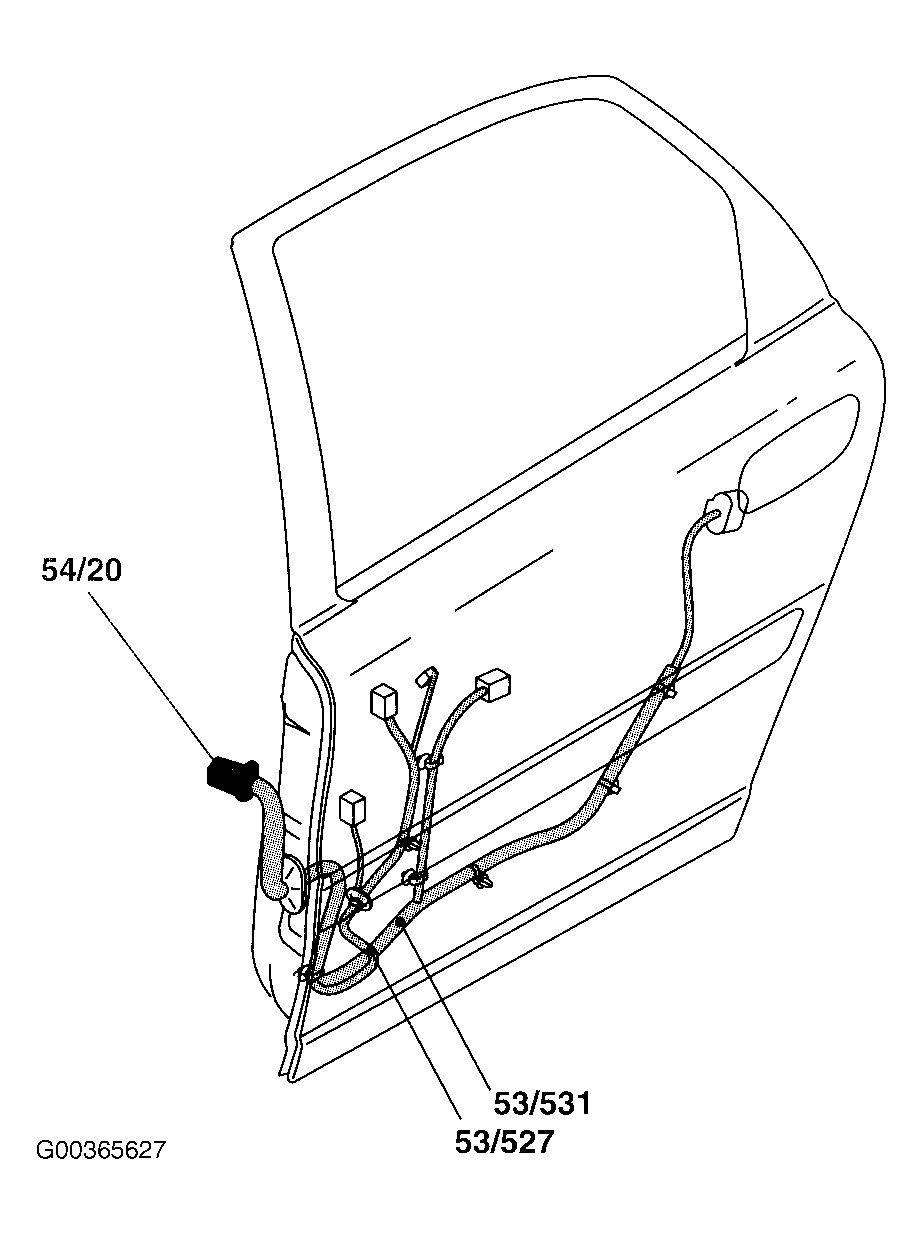 54/20

53/531
53/527

G00365627