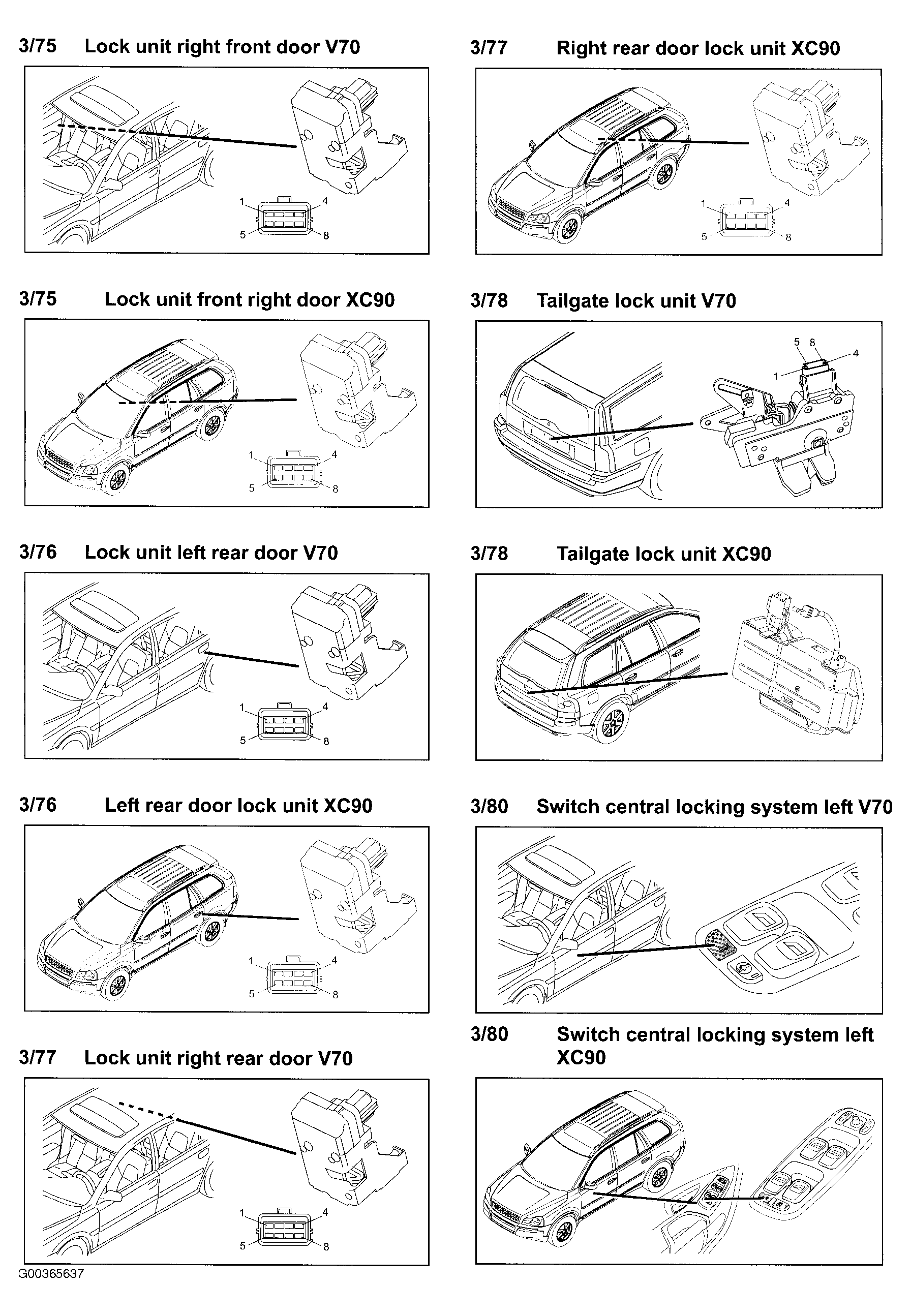 3/75 Lock unit right front door V70

1 4
5 8

3/75 Lock unit front right door XC90

1 4
5 8

3/76 Lock unit left rear door V70

1 4
5 8

3/76 Left rear door lock unit XC90

1 4
5 8

3/77 Lock unit right rear door V70

1 4
5 8

G00365637

3/77 Right rear door lock unit XC90

1 4
5 8

3/78 Tailgate lock unit V70

5 8
4
1

3/78 Tailgate lock unit XC90

3/80 Switch central locking system left V70

3/80 Switch central locking system left XC90