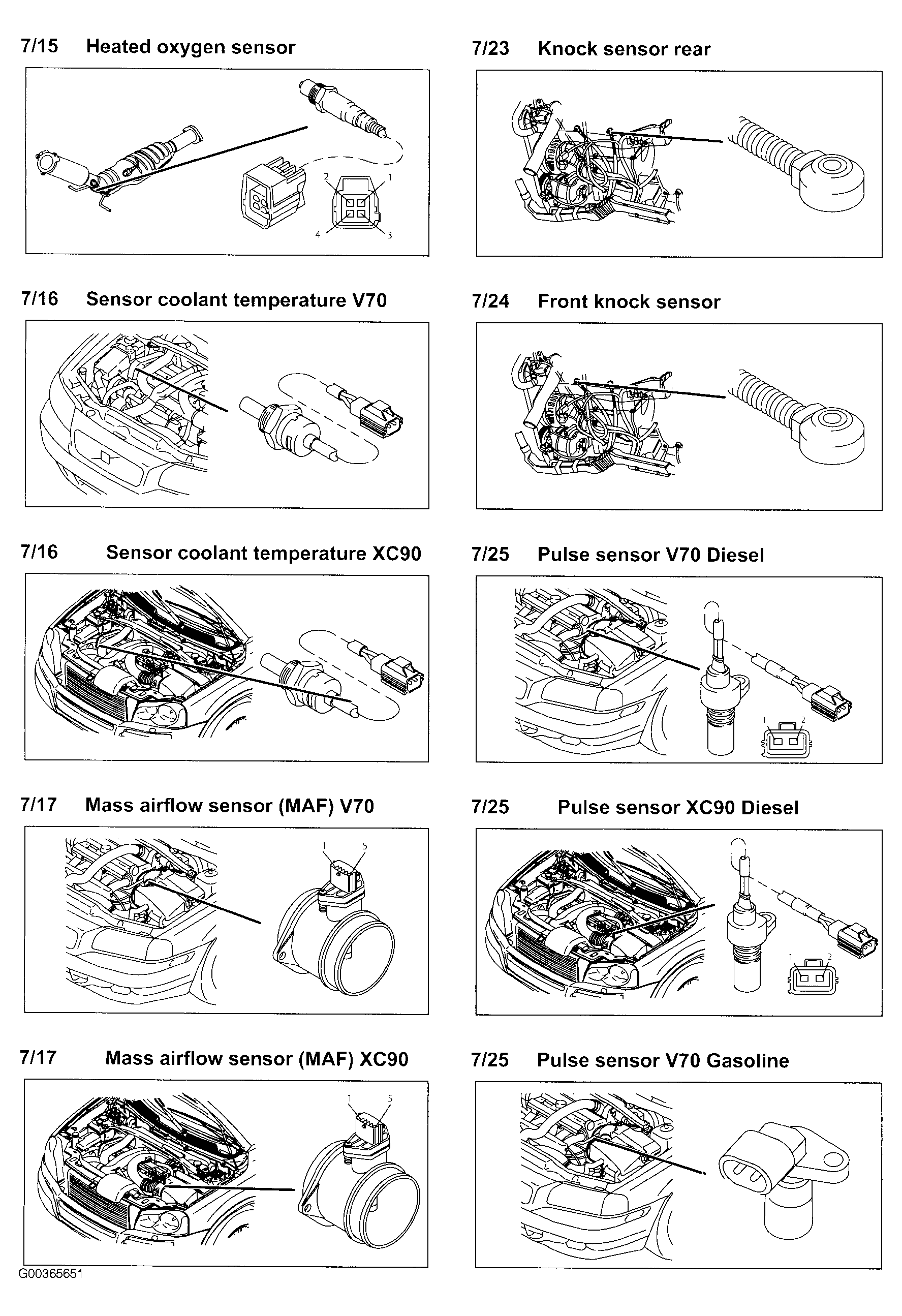 7/15 Heated oxygen sensor

2 1
4 3

7/16 Sensor coolant temperature V70

7/16 Sensor coolant temperature XC90

7/17 Mass airflow sensor (MAF) V70

1 5

7/17 Mass airflow sensor (MAF) XC90

1 5

G00365651

7/23 Knock sensor rear

7/24 Front knock sensor

7/25 Pulse sensor V70 Diesel

1 2

7/25 Pulse sensor XC90 Diesel

1 2

7/25 Pulse sensor V70 Gasoline