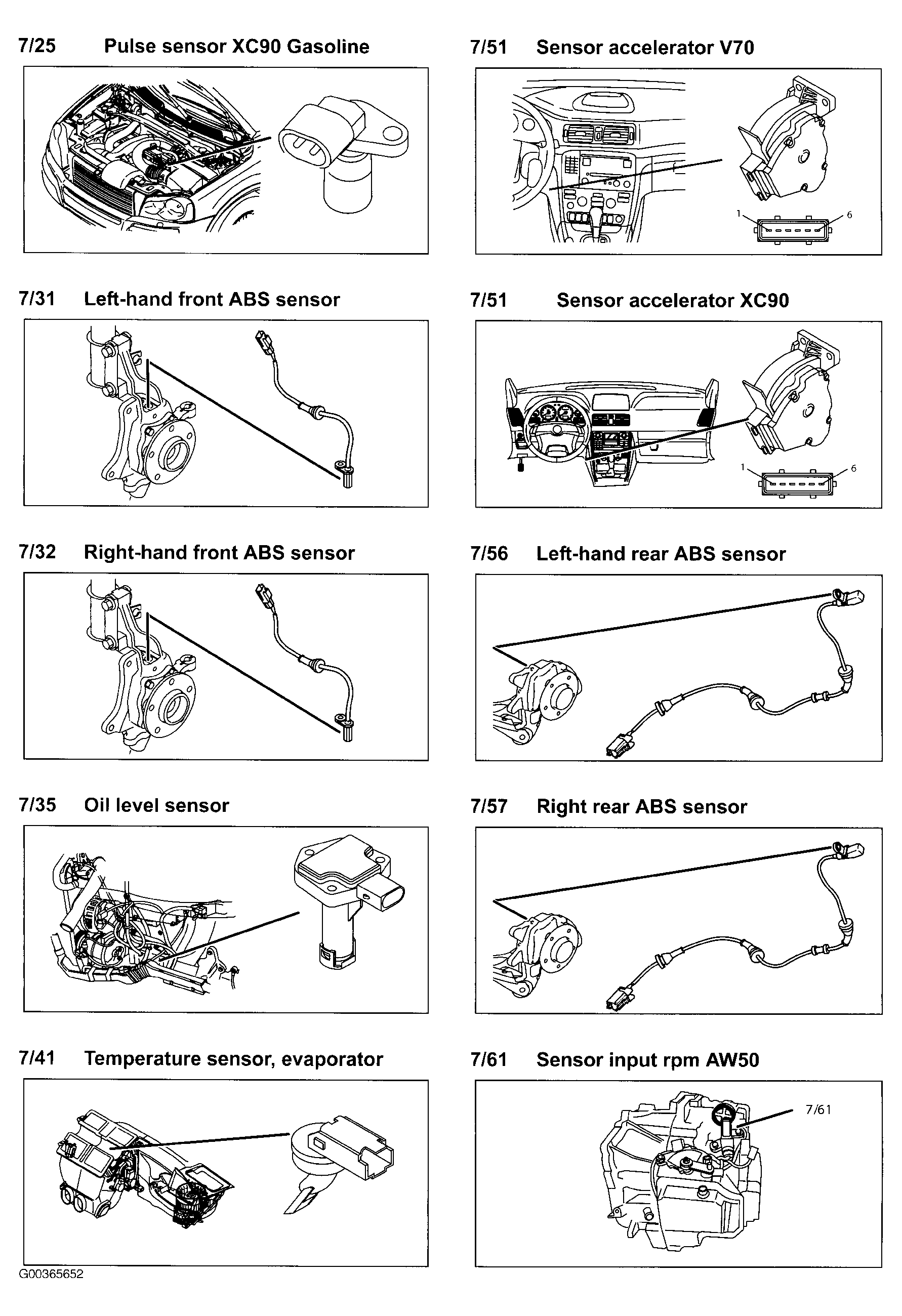 7/25 Pulse sensor XC90 Gasoline

7/31 Left-hand front ABS sensor

7/32 Right-hand front ABS sensor

7/35 Oil level sensor

7/41 Temperature sensor, evaporator

G00365652

7/51 Sensor accelerator V70

1

6

7/51 Sensor accelerator XC90

1

6

7/56 Left-hand rear ABS sensor

7/57 Right rear ABS sensor

7/61 Sensor input rpm AW50

7/61