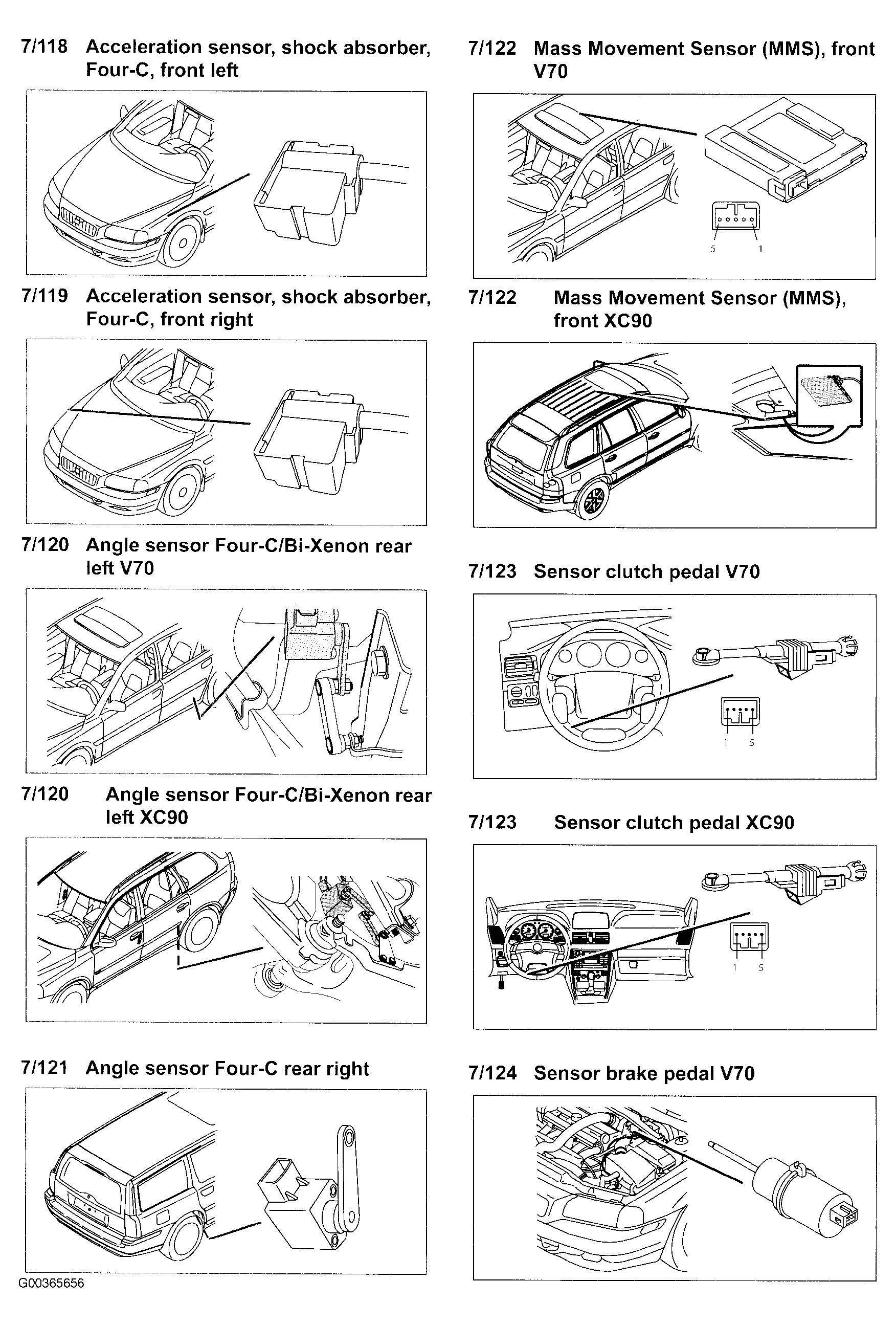 7/118 Acceleration sensor, shock absorber, Four-C, front left

7/119 Acceleration sensor, shock absorber, Four-C, front right

7/120 Angle sensor Four-C/Bi-Xenon rear left V70

7/120 Angle sensor Four-C/Bi-Xenon rear left XC90

7/121 Angle sensor Four-C rear right

G00365656

7/122 Mass Movement Sensor (MMS), front V70

5 1

7/122 Mass Movement Sensor (MMS), front XC90

7/123 Sensor clutch pedal V70

1 5

7/123 Sensor clutch pedal XC90

1 5

7/124 Sensor brake pedal V70