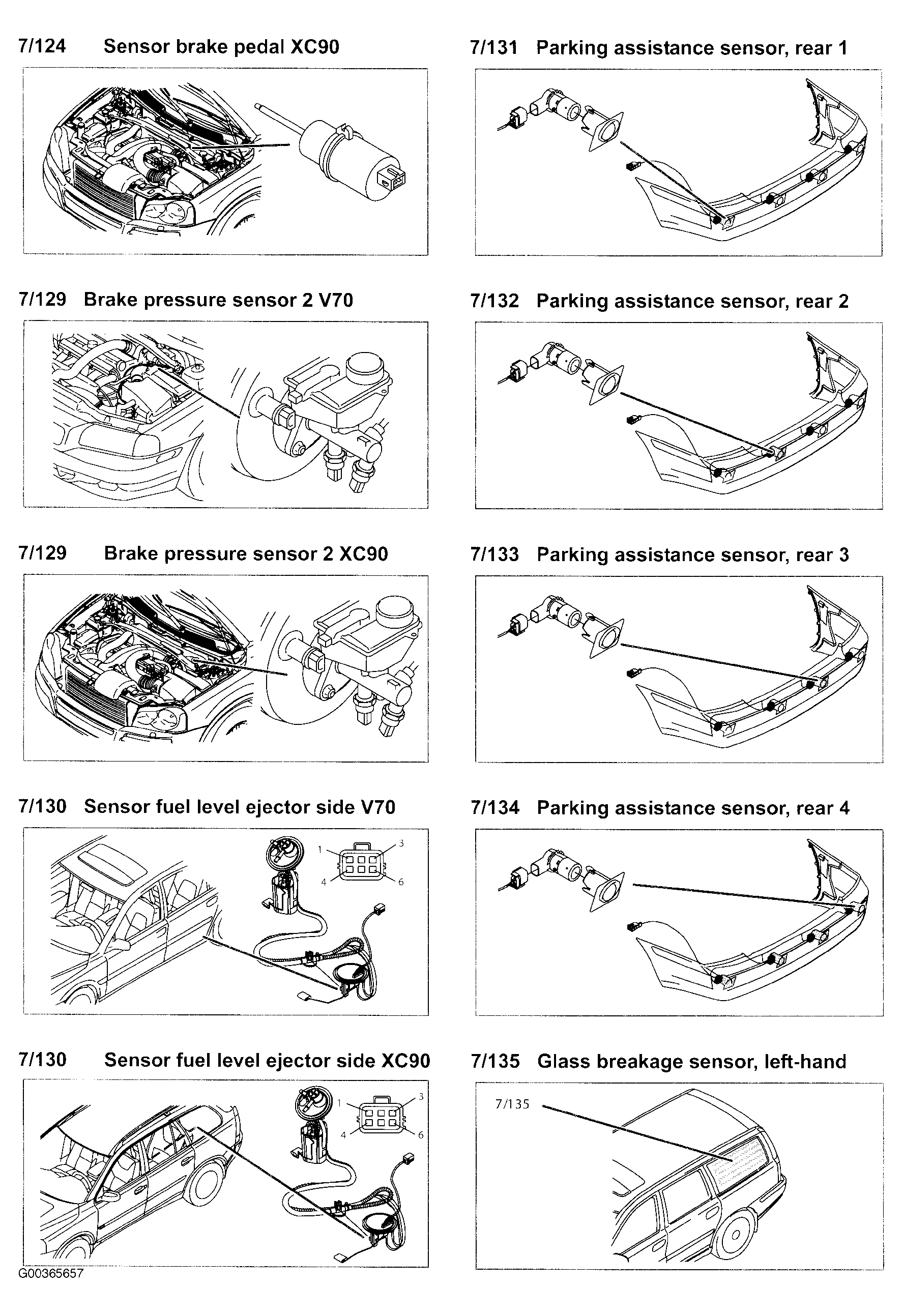 7/124 Sensor brake pedal XC90

7/129 Brake pressure sensor 2 V70

7/129 Brake pressure sensor 2 XC90

7/130 Sensor fuel level ejector side V70

1 3 4 6

7/130 Sensor fuel level ejector side XC90

1 3 4 6

G00365657

7/131 Parking assistance sensor, rear 1

7/132 Parking assistance sensor, rear 2

7/133 Parking assistance sensor, rear 3

7/134 Parking assistance sensor, rear 4

7/135 Glass breakage sensor, left-hand

7/135