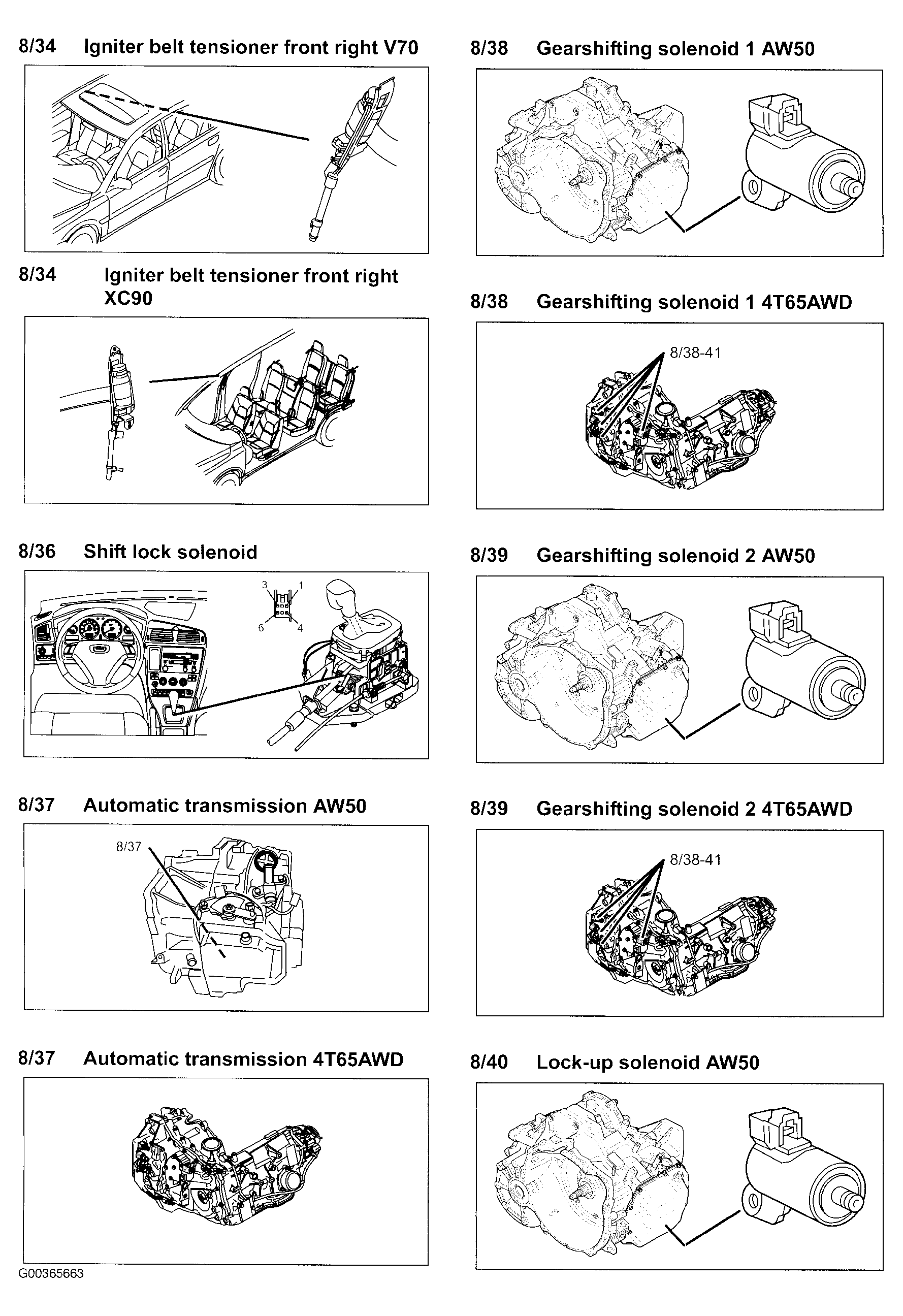 8/34 Igniter belt tensioner front right V70

8/34 Igniter belt tensioner front right XC90

8/36 Shift lock solenoid

3
1
6
4

8/37 Automatic transmission AW50

8/37

8/37 Automatic transmission 4T65AWD

G00365663

8/38 Gearshifting solenoid 1 AW50

8/38 Gearshifting solenoid 1 4T65AWD

8/38-41

8/39 Gearshifting solenoid 2 AW50

8/39 Gearshifting solenoid 2 4T65AWD

8/38-41

8/40 Lock-up solenoid AW50