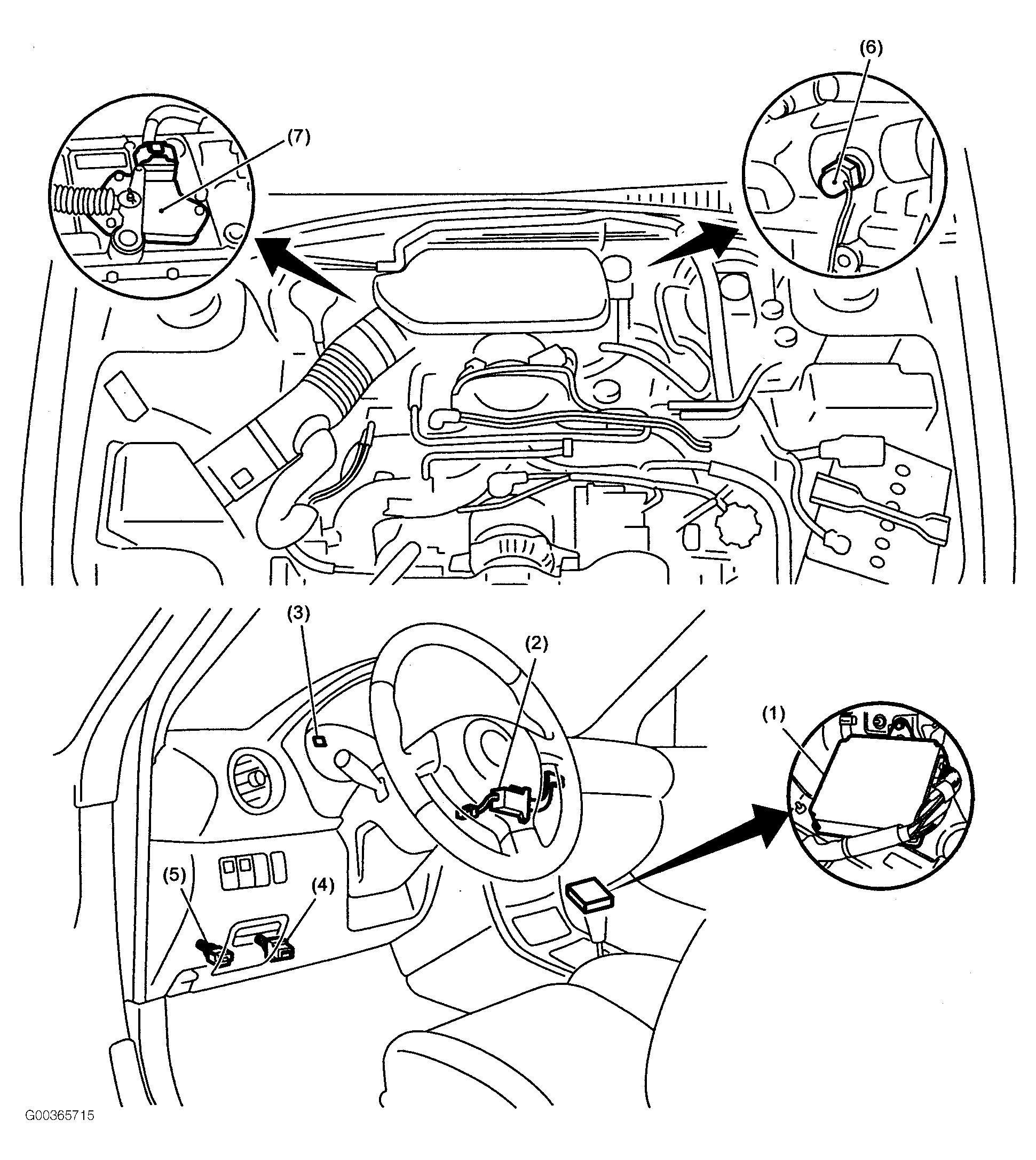 (6)
(7)
(3)
(2)
(1)
(5)
(4)
G00365715