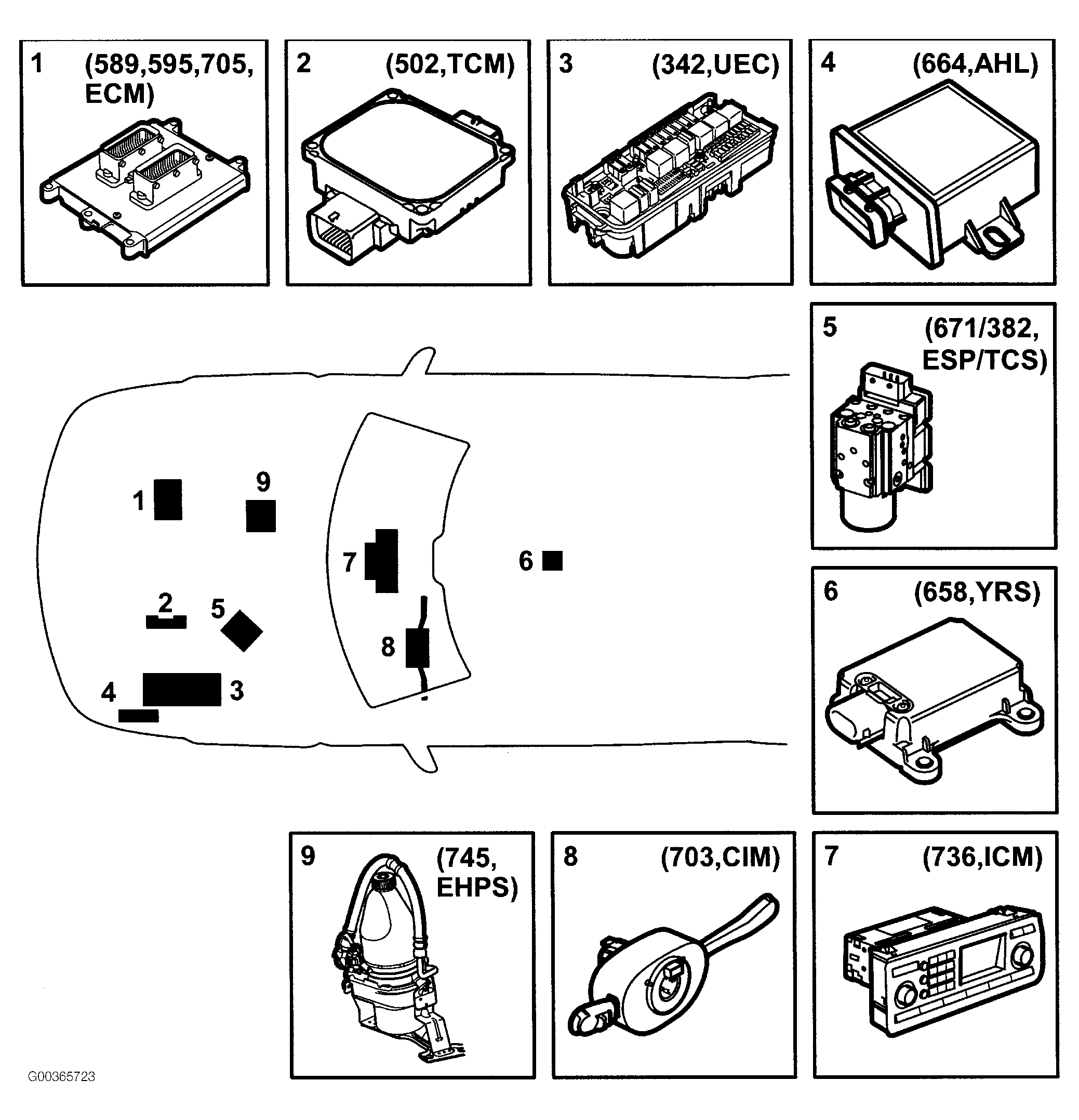 1 (589,595,705, ECM)

2 (502,TCM)

3 (342,UEC)

4 (664,AHL)

5 (671/382, ESP/TCS)

1

9

7

6

2

5

8

4

3

6 (658,YRS)

9 (745, EHPS)

8 (703,CIM)

7 (736,ICM)

G00365723