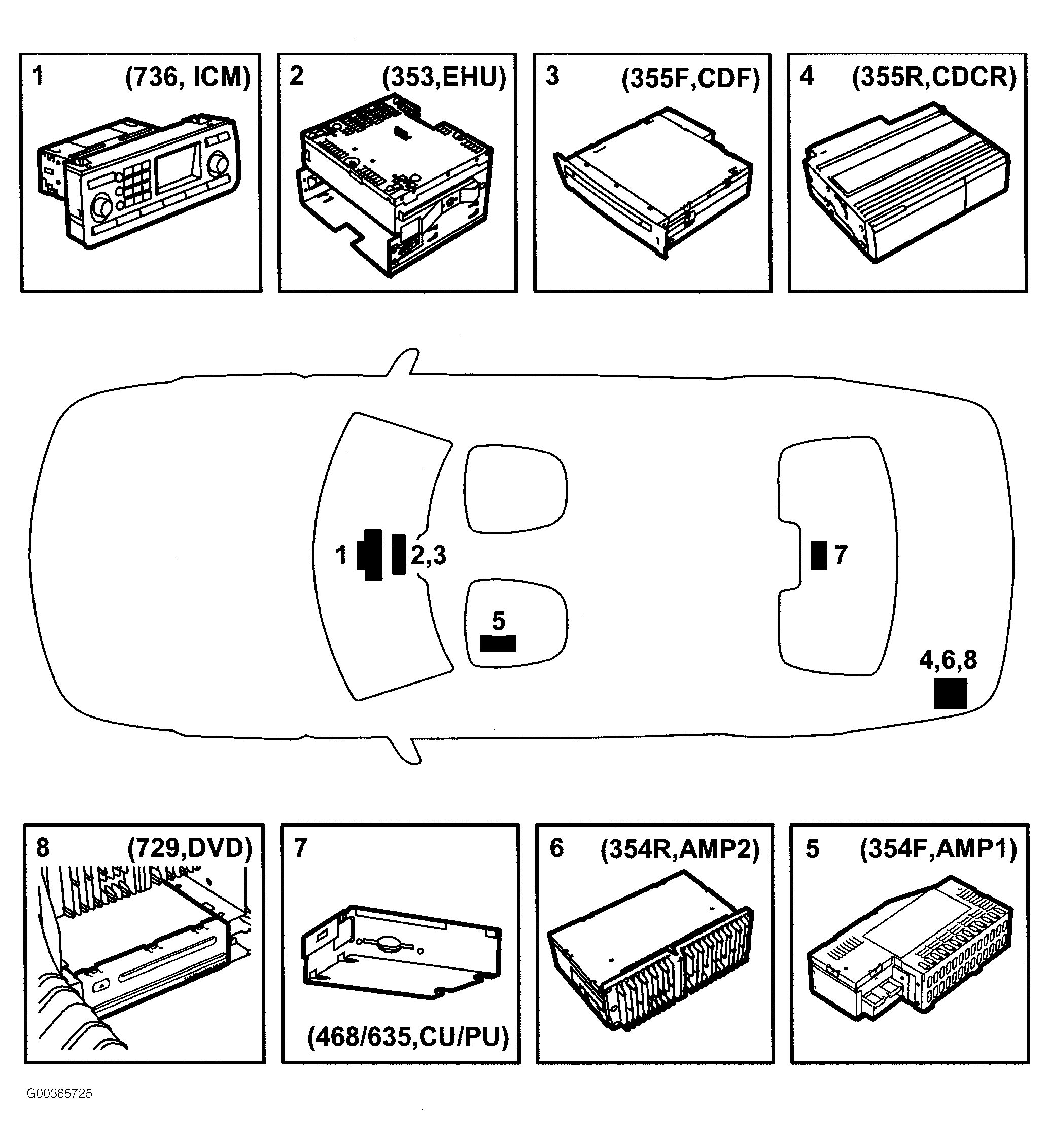 1 (736, ICM)

2 (353,EHU)

3 (355F,CDF)

4 (355R,CDCR)

1

2,3

7

5

4,6,8

8 (729,DVD)

7 (468/635,CU/PU)

6 (354R,AMP2)

5 (354F,AMP1)

G00365725