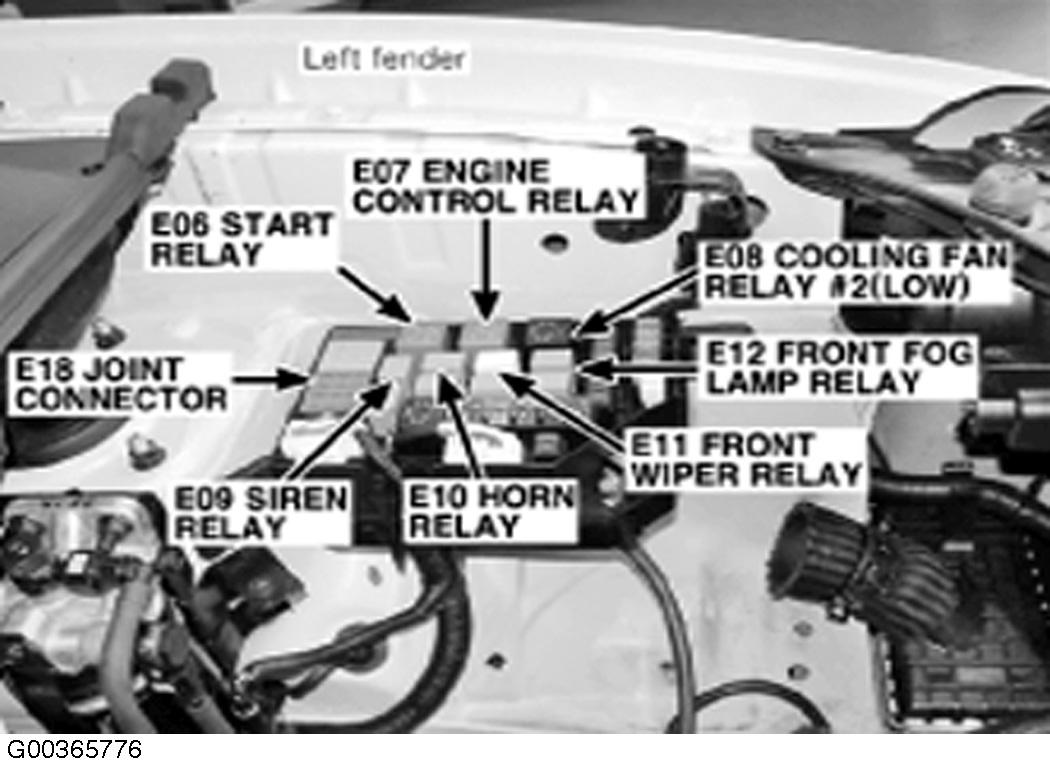 Left fender

E07 ENGINE CONTROL RELAY

E06 START RELAY

E08 COOLING FAN RELAY #2(LOW)

E18 JOINT CONNECTOR

E12 FRONT FOG LAMP RELAY

E11 FRONT WIPER RELAY

E09 SIREN RELAY

E10 HORN RELAY

G00365776