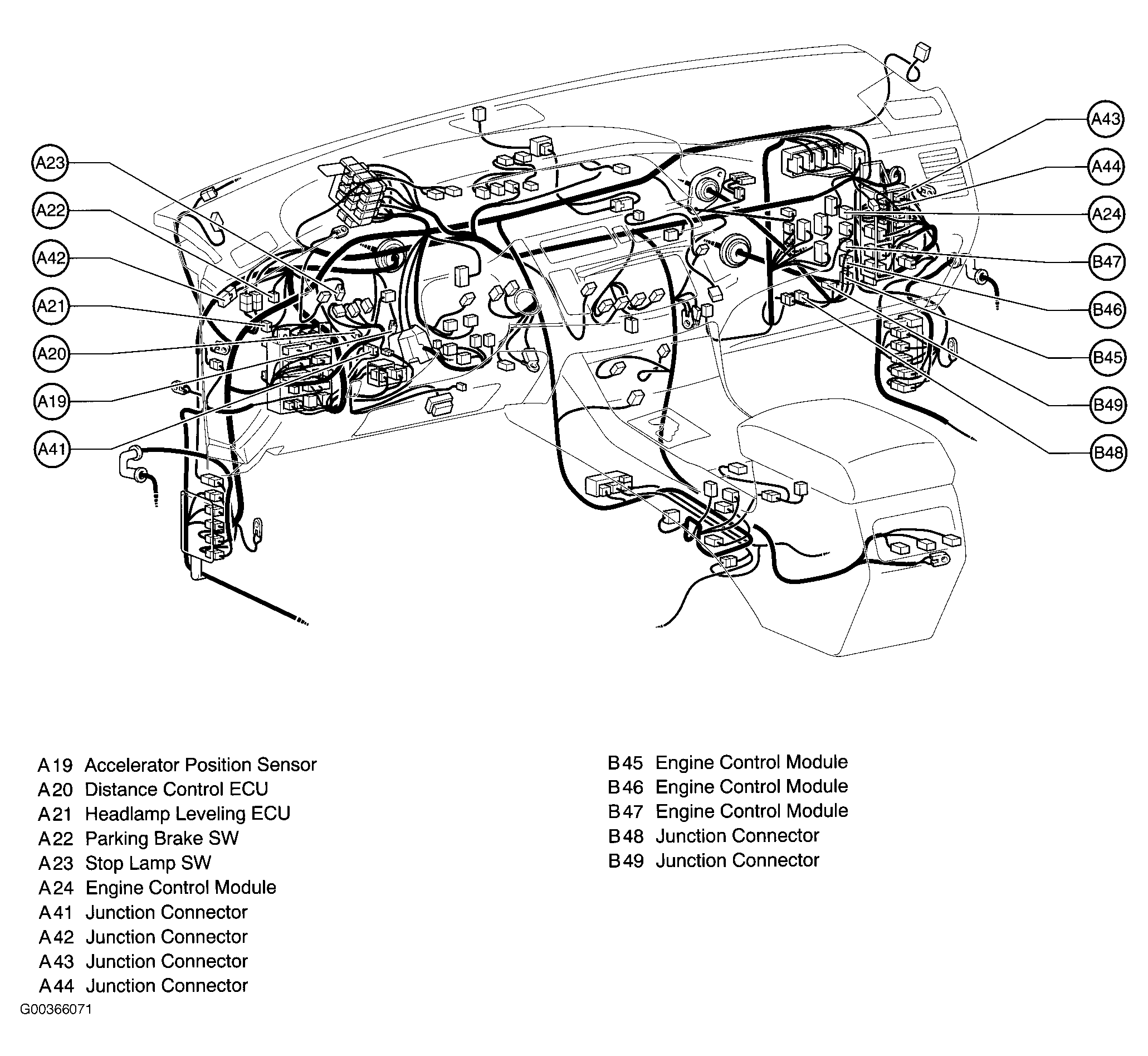 A23
A22
A42
A21
A20
A19
A41

A43
A44
A24
B47
B46
B45
B49
B48

A19 Accelerator Position Sensor
A20 Distance Control ECU
A21 Headlamp Leveling ECU
A22 Parking Brake SW
A23 Stop Lamp SW
A24 Engine Control Module
A41 Junction Connector
A42 Junction Connector
A43 Junction Connector
A44 Junction Connector

B45 Engine Control Module
B46 Engine Control Module
B47 Engine Control Module
B48 Junction Connector
B49 Junction Connector

G00366071