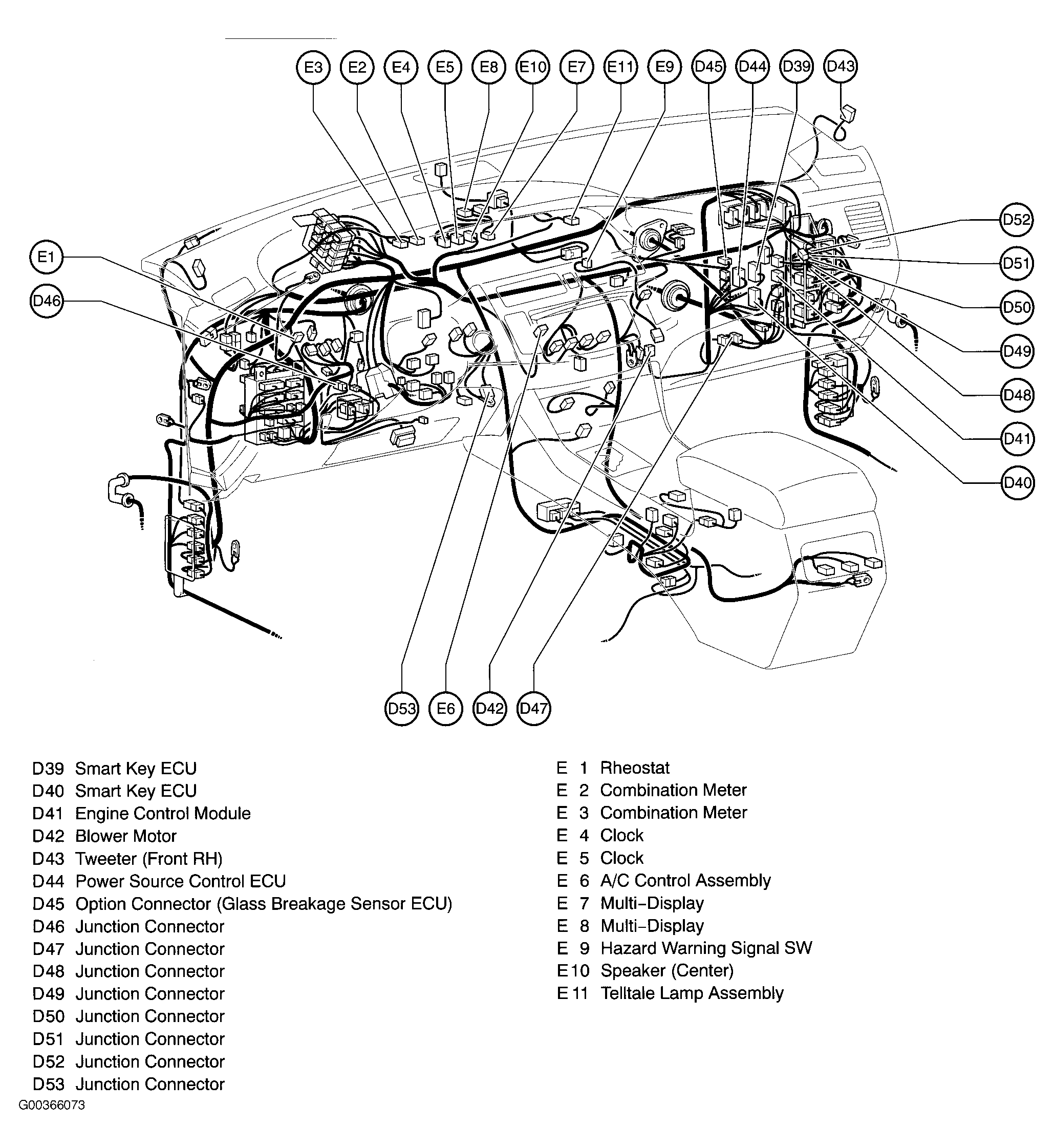 E3 E2 E4 E5 E8 E10 E7 E11 E9 D45 D44 D39 D43

E1

D46

D52

D51

D50

D49

D48

D41

D40

D53 E6 D42 D47

D39 Smart Key ECU
D40 Smart Key ECU
D41 Engine Control Module
D42 Blower Motor
D43 Tweeter (Front RH)
D44 Power Source Control ECU
D45 Option Connector (Glass Breakage Sensor ECU)
D46 Junction Connector
D47 Junction Connector
D48 Junction Connector
D49 Junction Connector
D50 Junction Connector
D51 Junction Connector
D52 Junction Connector
D53 Junction Connector

E 1 Rheostat
E 2 Combination Meter
E 3 Combination Meter
E 4 Clock
E 5 Clock
E 6 A/C Control Assembly
E 7 Multi-Display
E 8 Multi-Display
E 9 Hazard Warning Signal SW
E10 Speaker (Center)
E11 Telltale Lamp Assembly

G00366073