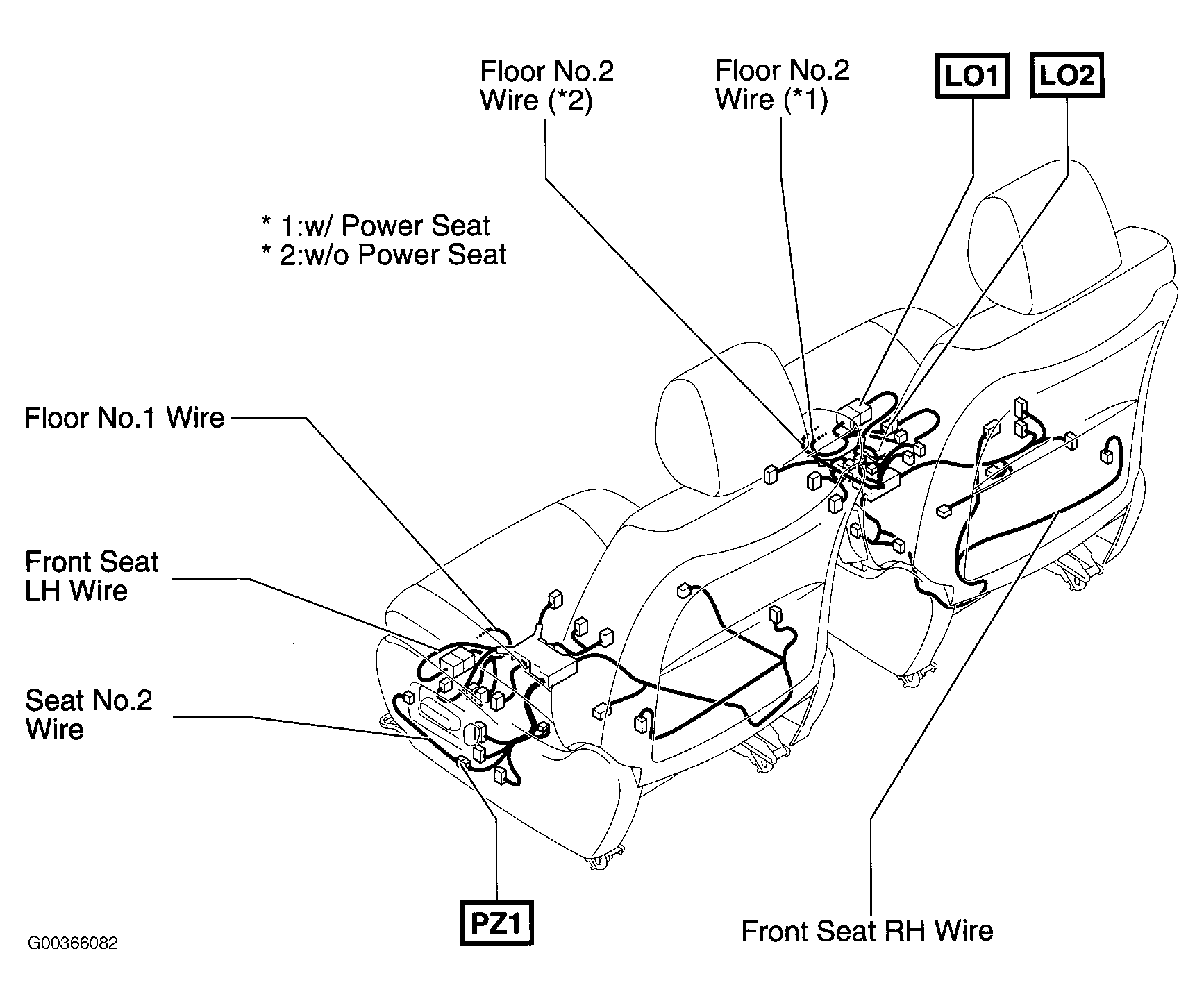 Floor No.2 Wire (*2)

Floor No.2 Wire (*1)

LO1

LO2

* 1:w/ Power Seat
* 2:w/o Power Seat

Floor No.1 Wire

Front Seat LH Wire

Seat No.2 Wire

PZ1

Front Seat RH Wire

G00366082