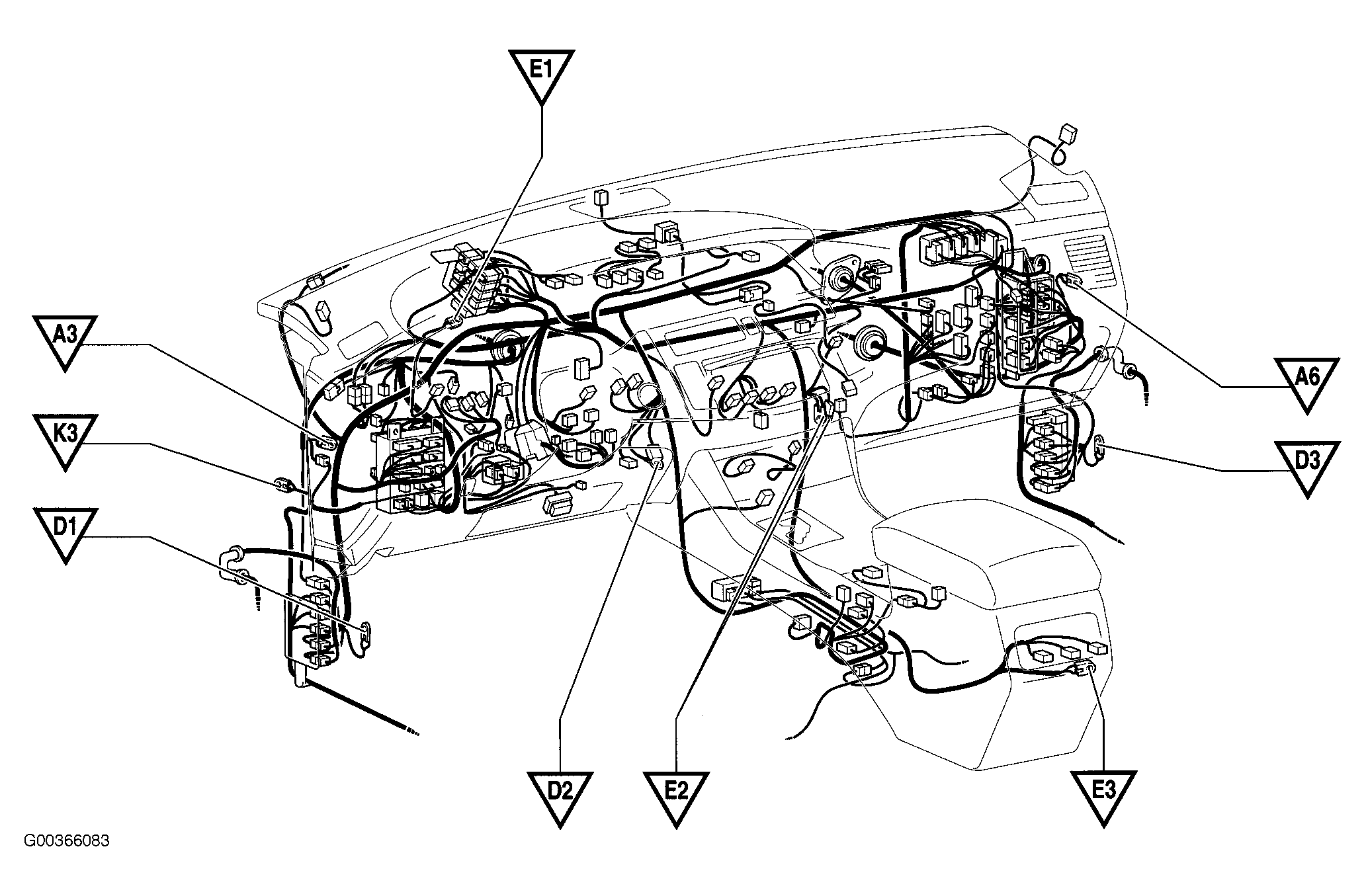 E1

A3

K3

D1

A6

D3

D2

E2

E3

G00366083