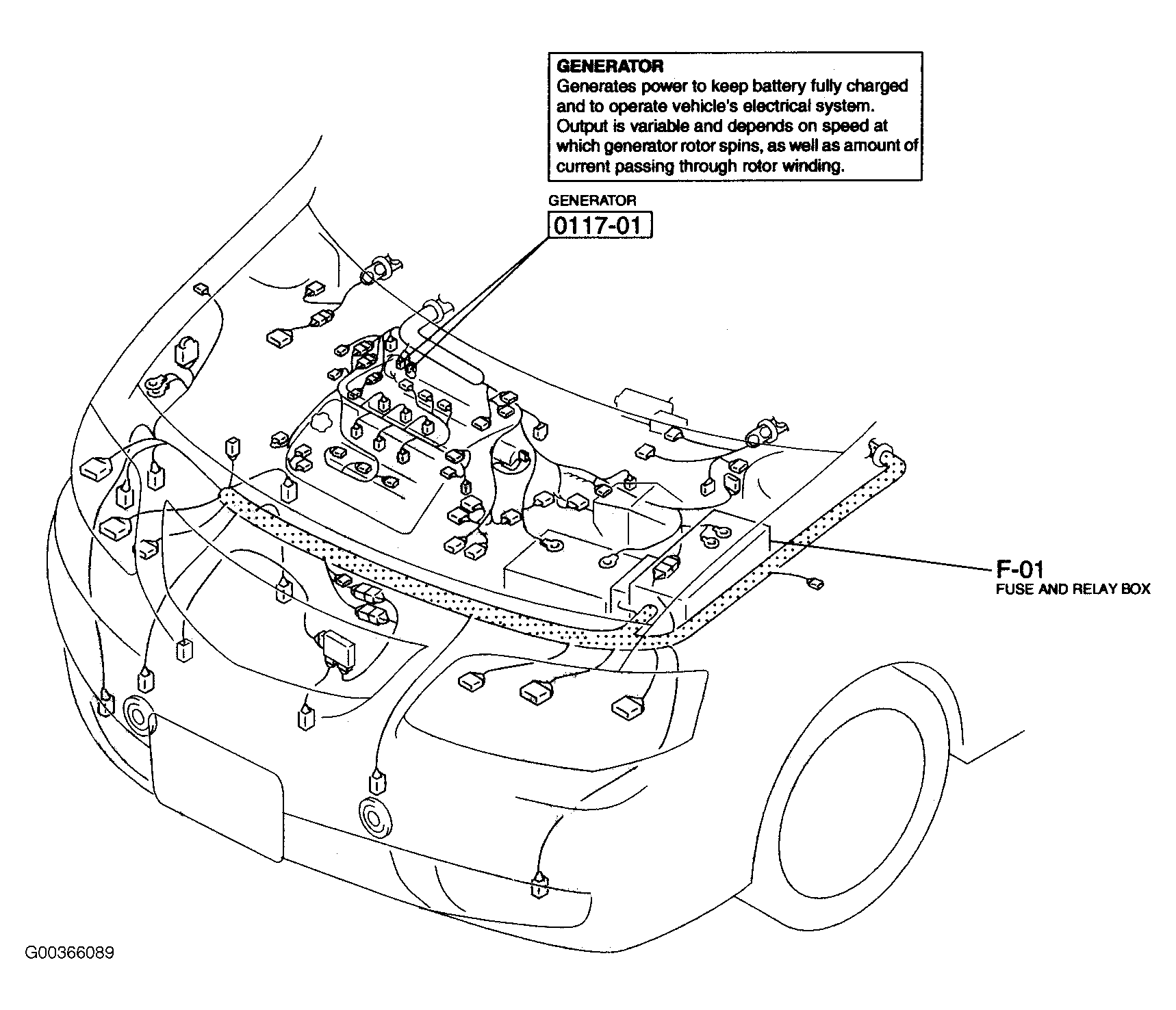 GENERATOR
Generates power to keep battery fully charged and to operate vehicle's electrical system. Output is variable and depends on speed at which generator rotor spins, as well as amount of current passing through rotor winding.

GENERATOR
0117-01

F-01
FUSE AND RELAY BOX

G00366089