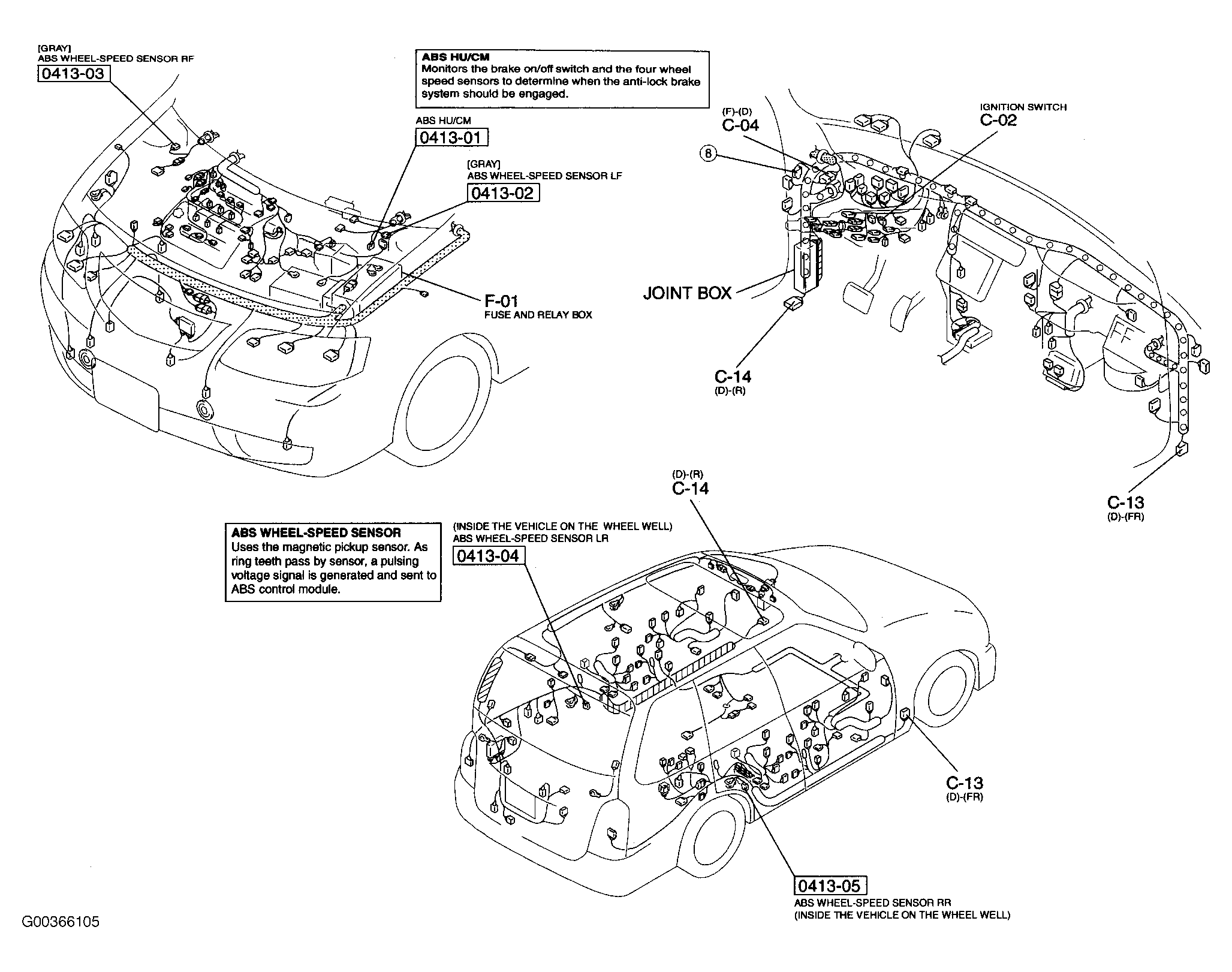 [GRAY]
ABS WHEEL-SPEED SENSOR RF
0413-03

ABS HU/CM
Monitors the brake on/off switch and the four wheel speed sensors to determine when the anti-lock brake system should be engaged.

ABS HU/CM
0413-01

[GRAY]
ABS WHEEL-SPEED SENSOR LF
0413-02

F-01
FUSE AND RELAY BOX

(F)-(D)
C-04

8

IGNITION SWITCH
C-02

JOINT BOX

C-14
(D)-(R)

C-13
(D)-(FR)

ABS WHEEL-SPEED SENSOR
Uses the magnetic pickup sensor. As ring teeth pass by sensor, a pulsing voltage signal is generated and sent to ABS control module.

(INSIDE THE VEHICLE ON THE WHEEL WELL)
ABS WHEEL-SPEED SENSOR LR
0413-04

(D)-(R)
C-14

C-13
(D)-(FR)

0413-05
ABS WHEEL-SPEED SENSOR RR
(INSIDE THE VEHICLE ON THE WHEEL WELL)

G00366105