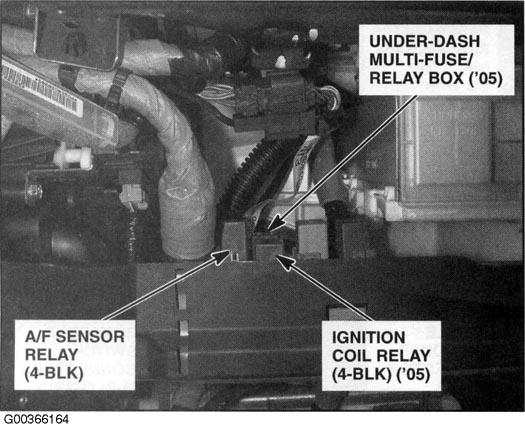 UNDER-DASH MULTI-FUSE/ RELAY BOX ('05)

A/F SENSOR RELAY (4-BLK)

IGNITION COIL RELAY (4-BLK) ('05)

G00366164