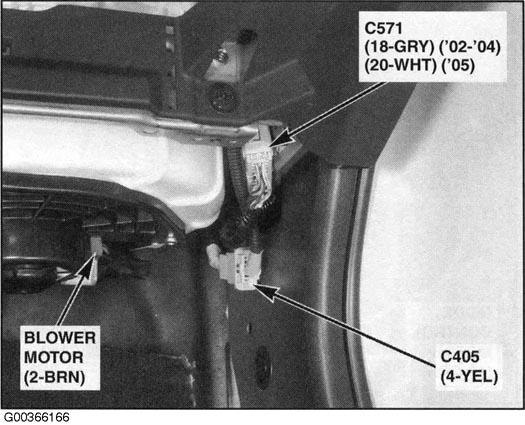 C571
(18-GRY) ('02-'04)
(20-WHT) ('05)

BLOWER
MOTOR
(2-BRN)

C405
(4-YEL)

G00366166