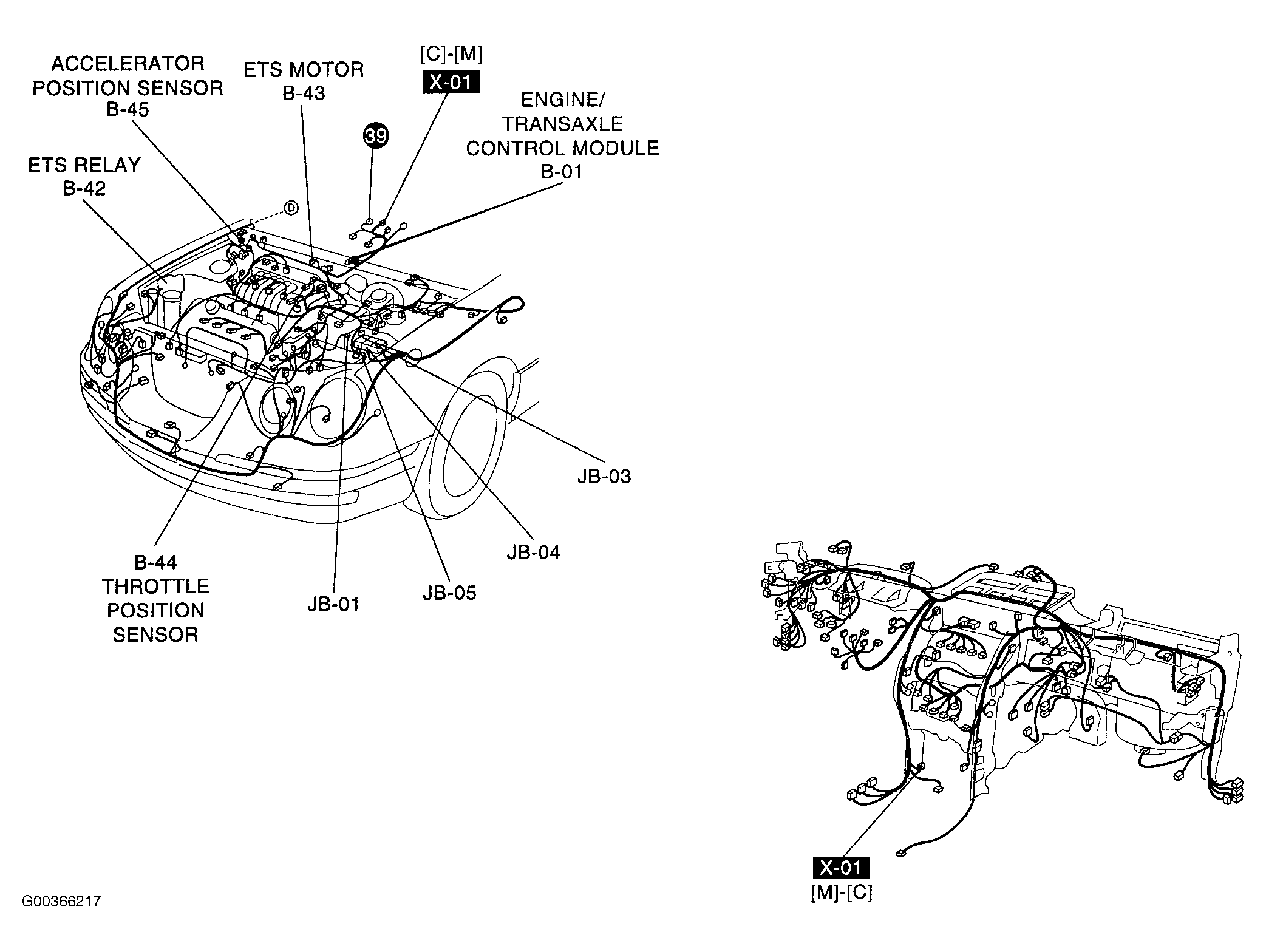 ACCELERATOR POSITION SENSOR B-45

ETS MOTOR B-43

[C]-[M]
X-01

ENGINE/ TRANSAXLE CONTROL MODULE B-01

39

ETS RELAY B-42

D

JB-03

JB-04

JB-05

JB-01

B-44 THROTTLE POSITION SENSOR

X-01
[M]-[C]

G00366217