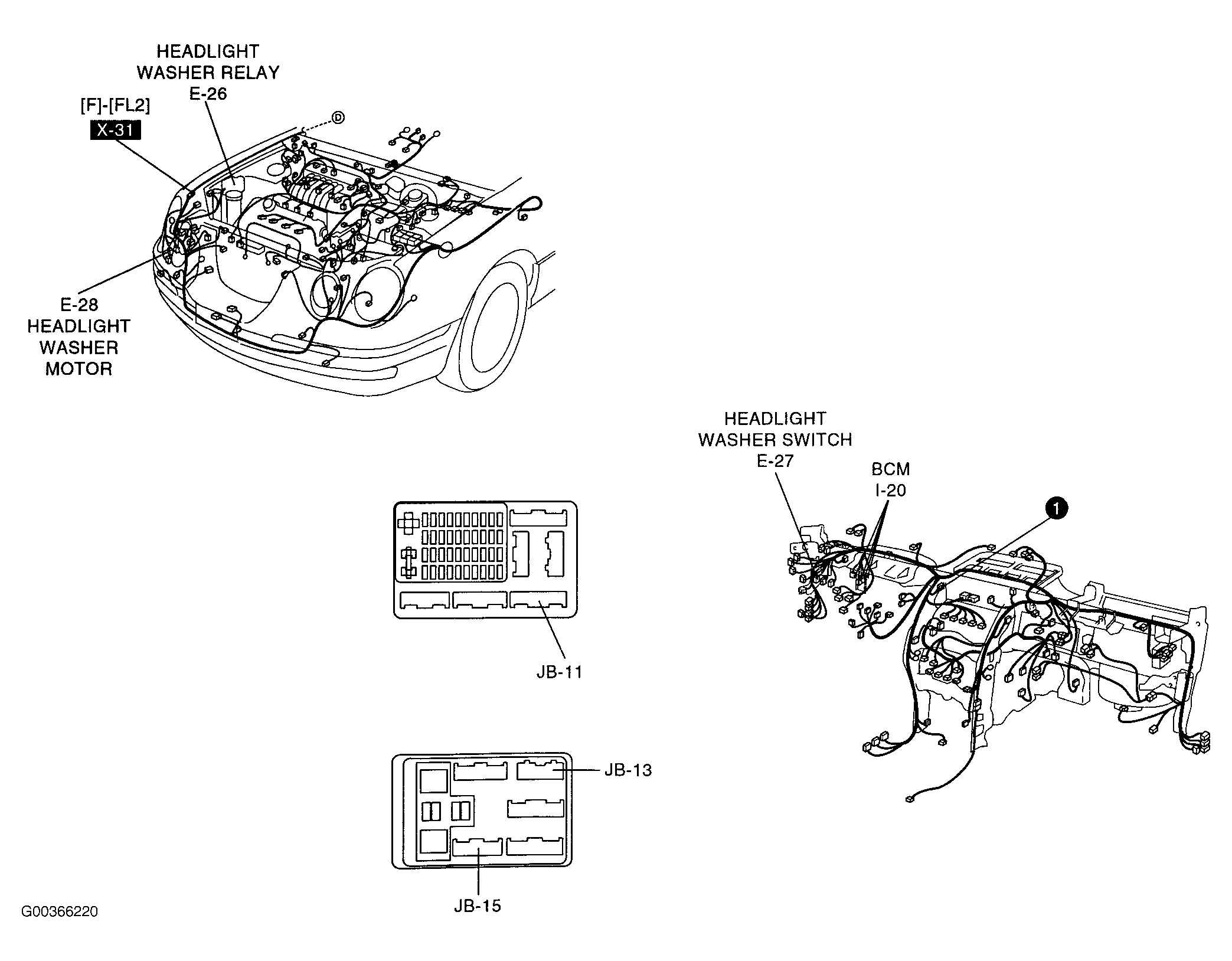 HEADLIGHT WASHER RELAY E-26

[F]-[FL2]
X-31

D

E-28 HEADLIGHT WASHER MOTOR

HEADLIGHT WASHER SWITCH E-27

BCM I-20

1

JB-11

JB-13

JB-15

G00366220