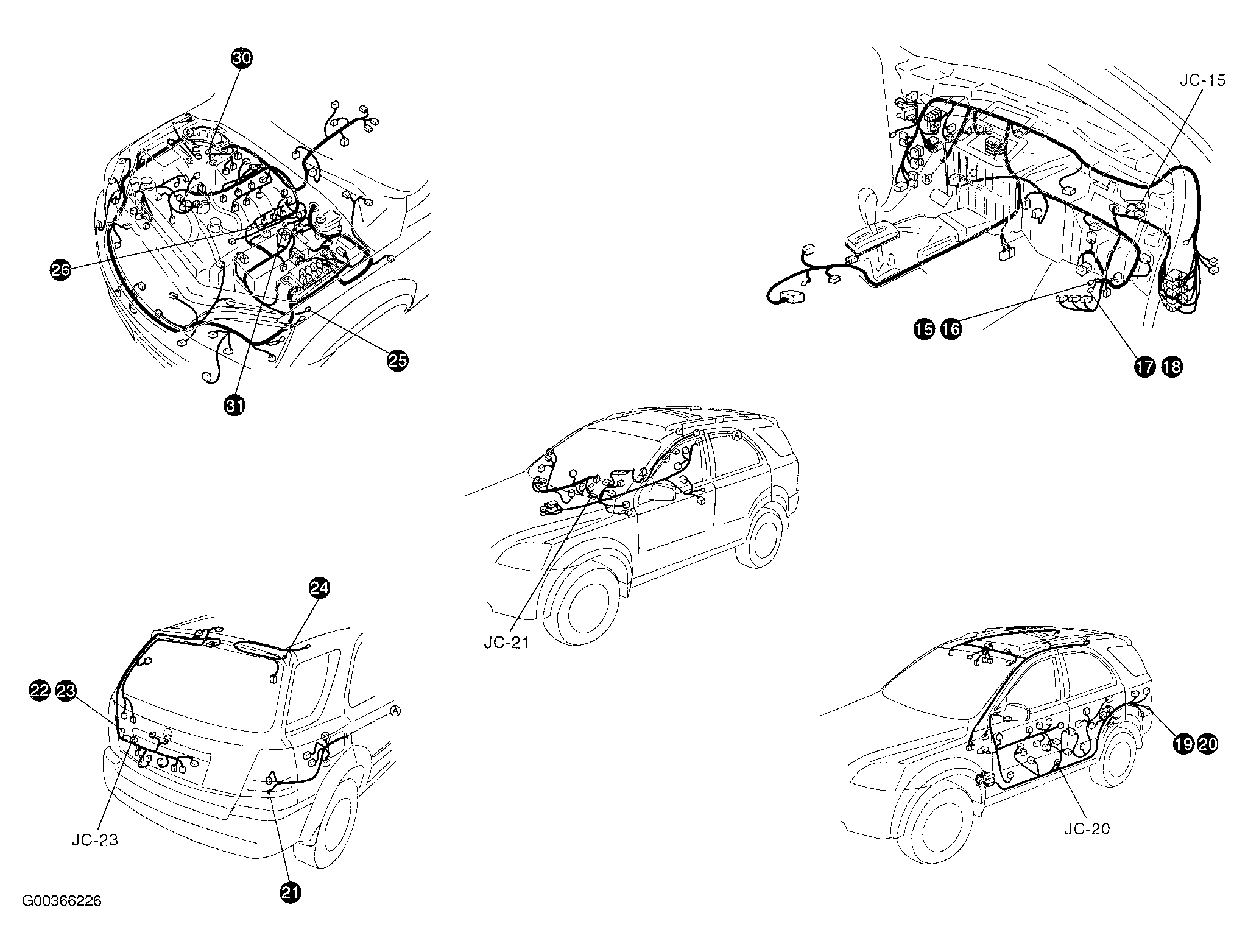 30
26
25
31
JC-15
B
15 16
17 18
A
JC-21
24
22 23
A
JC-23
21
19 20
JC-20
G00366226