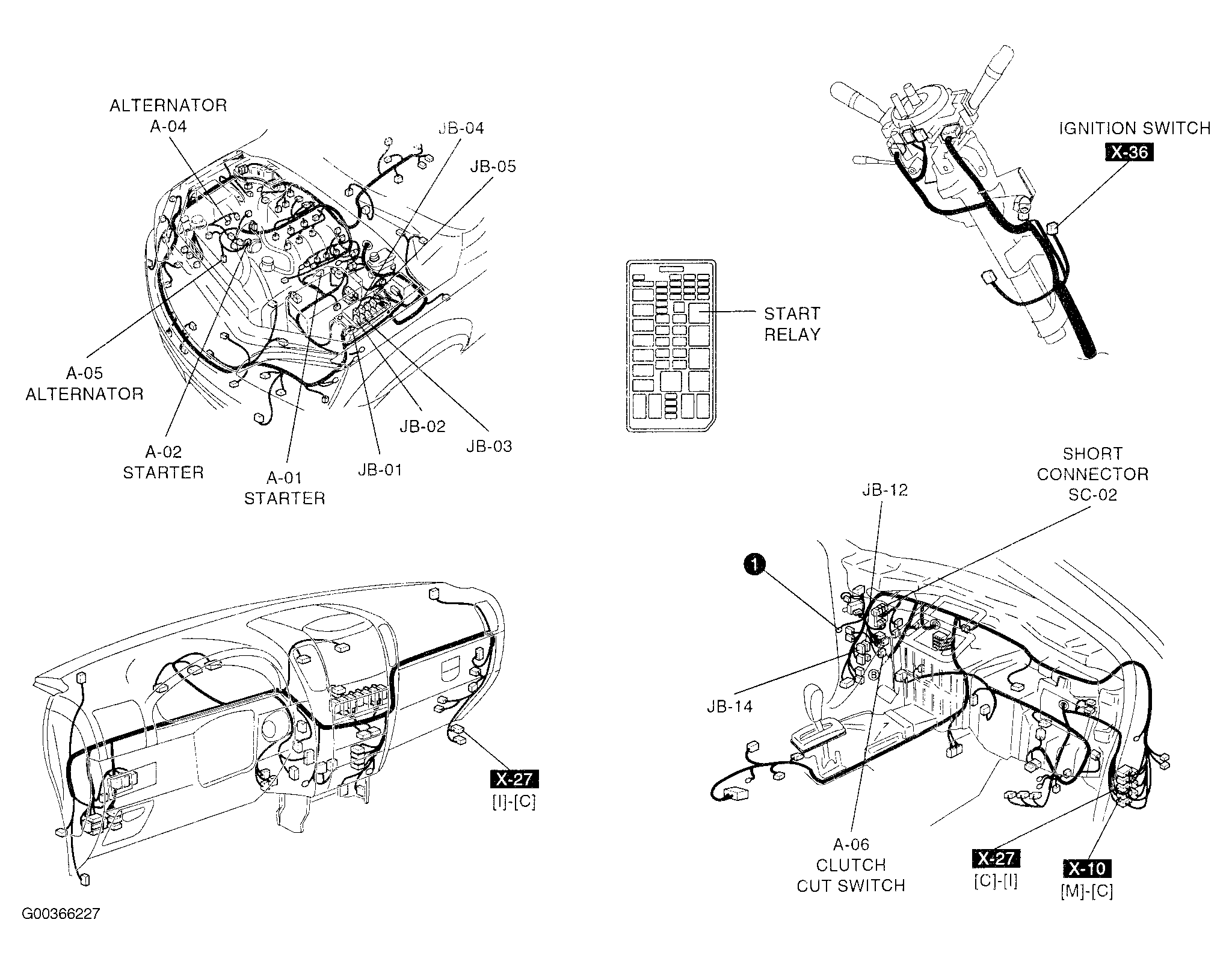 ALTERNATOR
A-04

JB-04

JB-05

A-05
ALTERNATOR

A-02
STARTER

A-01
STARTER

JB-01

JB-02

JB-03

START
RELAY

IGNITION SWITCH
X-36

X-27
[I]-[C]

JB-12

SHORT
CONNECTOR
SC-02

1

JB-14

A-06
CLUTCH
CUT SWITCH

X-27
[C]-[I]

X-10
[M]-[C]

G00366227