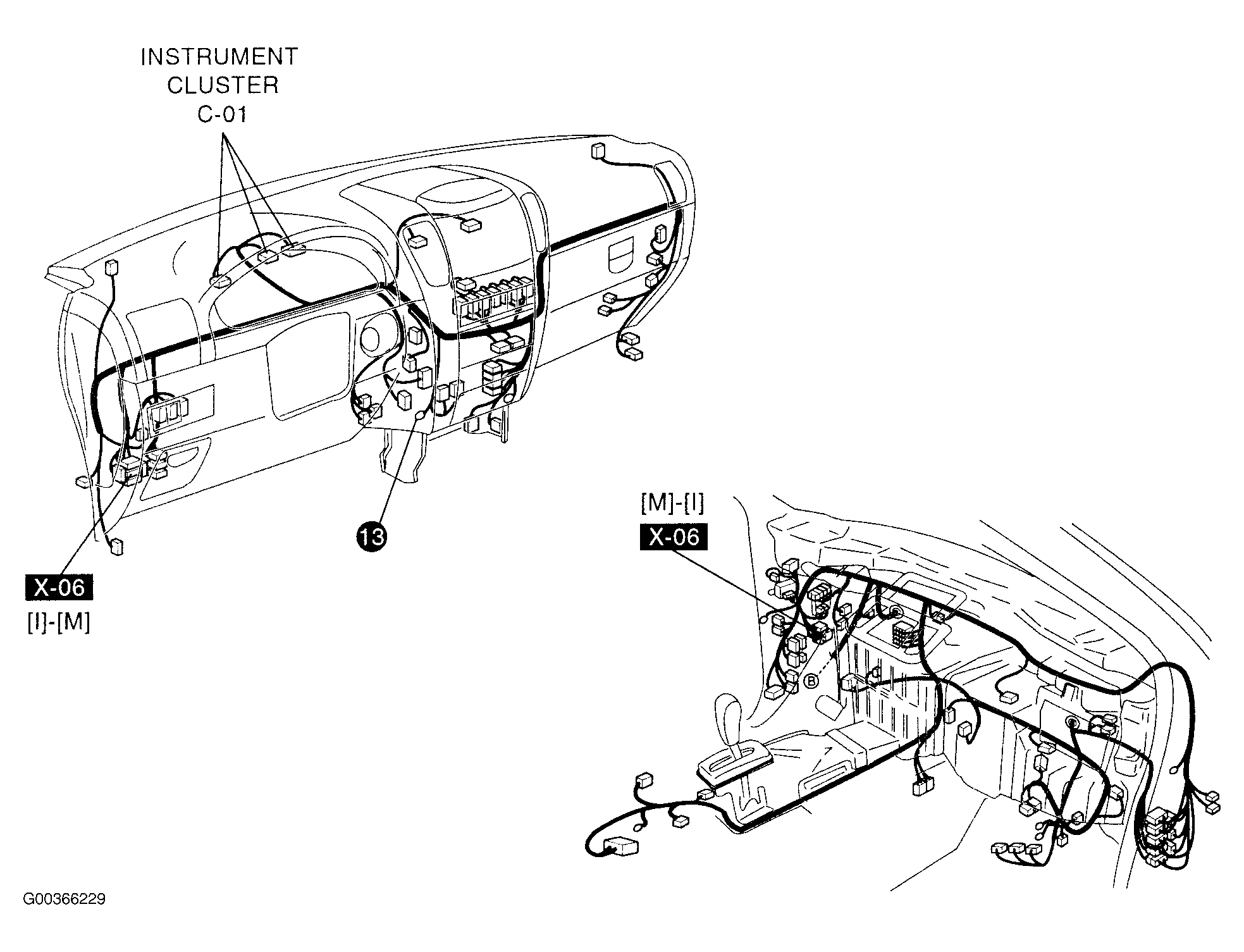 INSTRUMENT CLUSTER C-01

13

X-06
[I]-[M]

[M]-[I]
X-06

B

G00366229