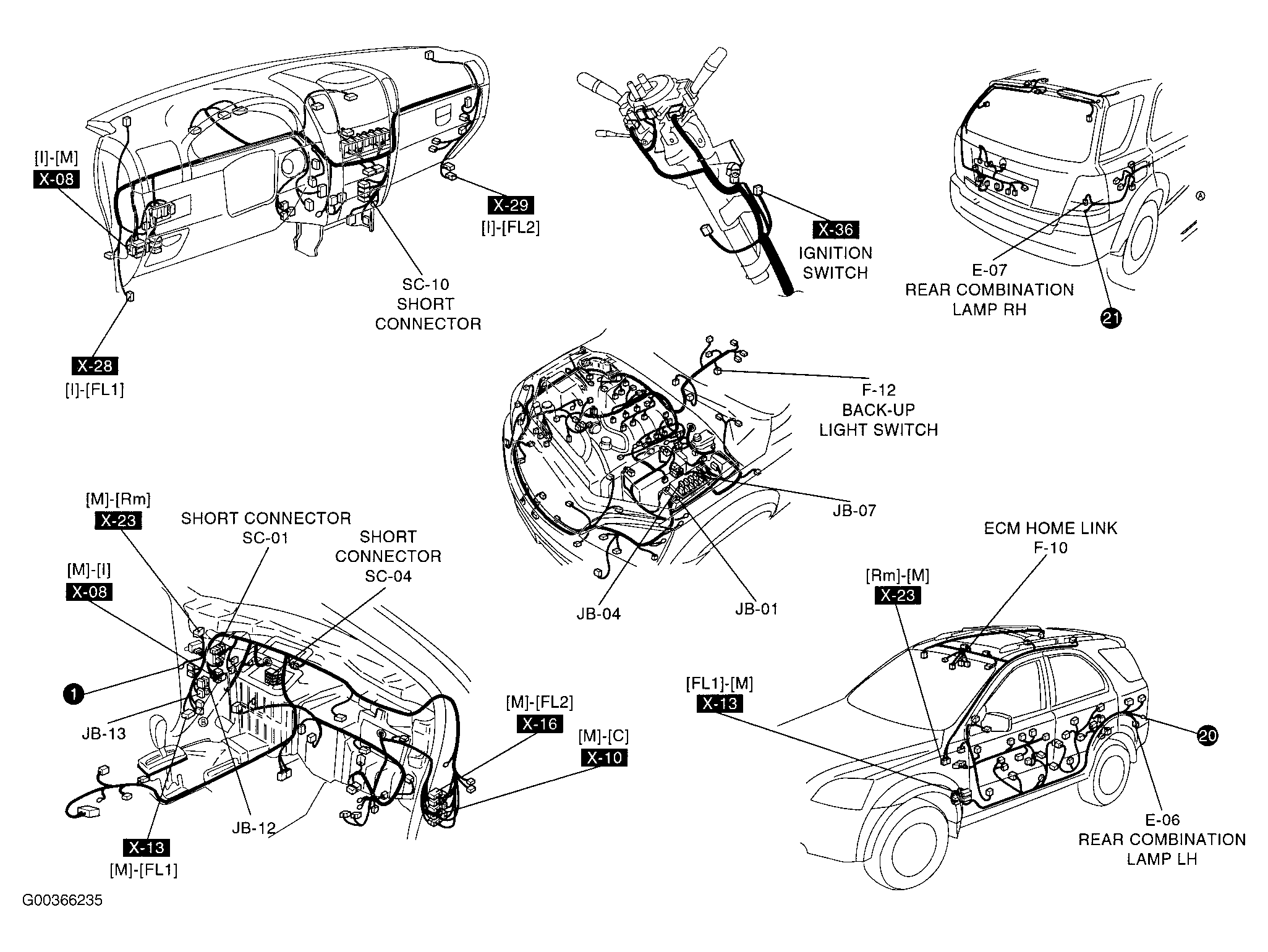 [I]-[M]
X-08

X-29
[I]-[FL2]

SC-10
SHORT
CONNECTOR

X-28
[I]-[FL1]

X-36
IGNITION
SWITCH

E-07
REAR COMBINATION
LAMP RH

21

F-12
BACK-UP
LIGHT SWITCH

JB-07

JB-04

JB-01

[M]-[Rm]
X-23

SHORT CONNECTOR
SC-01

SHORT
CONNECTOR
SC-04

[M]-[I]
X-08

1

JB-13

JB-12

X-13
[M]-[FL1]

[M]-[FL2]
X-16

[M]-[C]
X-10

ECM HOME LINK
F-10

[Rm]-[M]
X-23

[FL1]-[M]
X-13

20

E-06
REAR COMBINATION
LAMP LH

G00366235