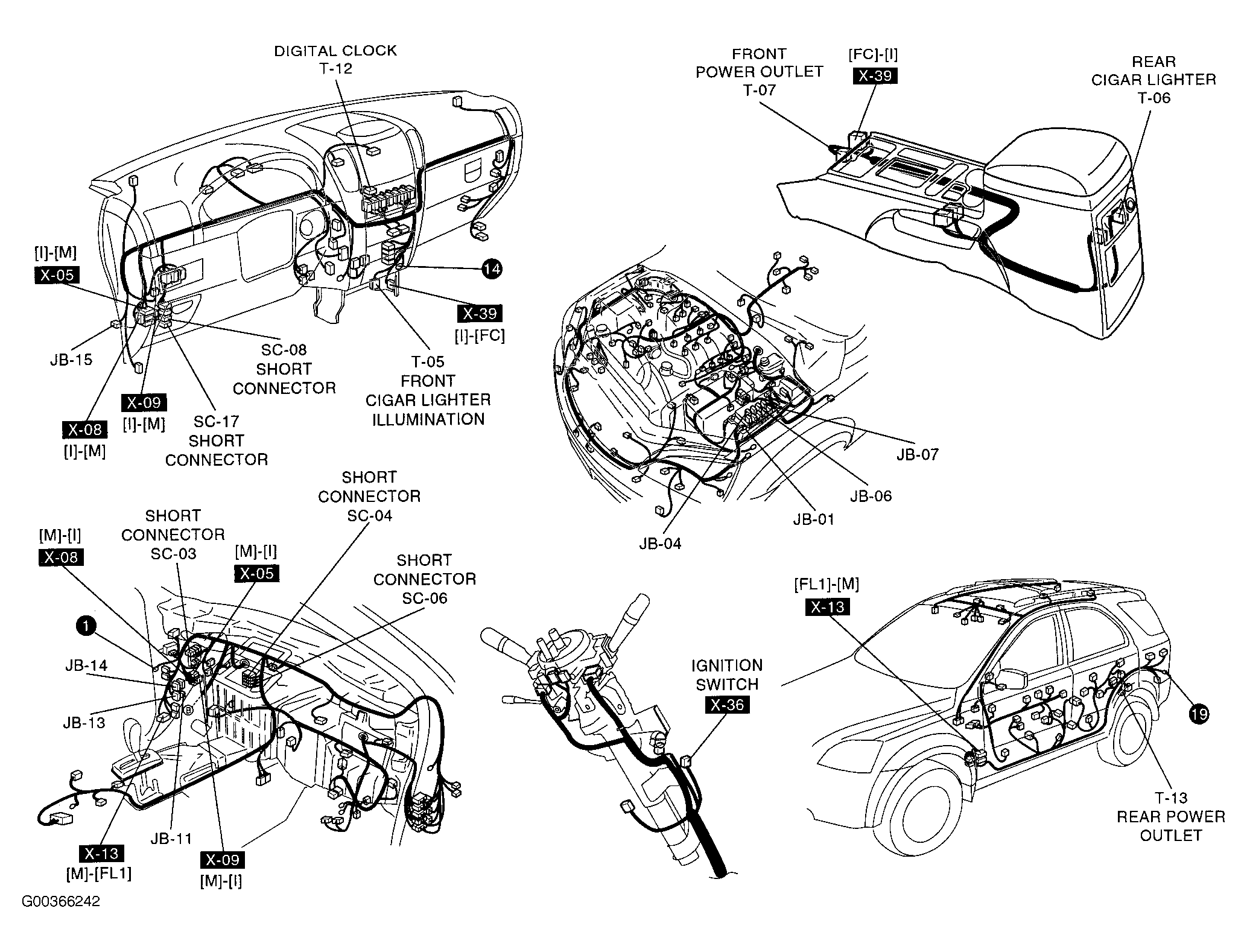 DIGITAL CLOCK
T-12

FRONT POWER OUTLET
T-07

[FC]-[I]
X-39

REAR CIGAR LIGHTER
T-06

[I]-[M]
X-05

14

X-39
[I]-[FC]

JB-15

SC-08 SHORT CONNECTOR

T-05 FRONT CIGAR LIGHTER ILLUMINATION

X-09
[I]-[M]

X-08
[I]-[M]

SC-17 SHORT CONNECTOR

JB-07

JB-06

JB-01

JB-04

SHORT CONNECTOR SC-04

SHORT CONNECTOR SC-03

[M]-[I]
X-08

[M]-[I]
X-05

SHORT CONNECTOR SC-06

1

JB-14

JB-13

JB-11

X-13
[M]-[FL1]

X-09
[M]-[I]

IGNITION SWITCH
X-36

[FL1]-[M]
X-13

19

T-13 REAR POWER OUTLET

G00366242