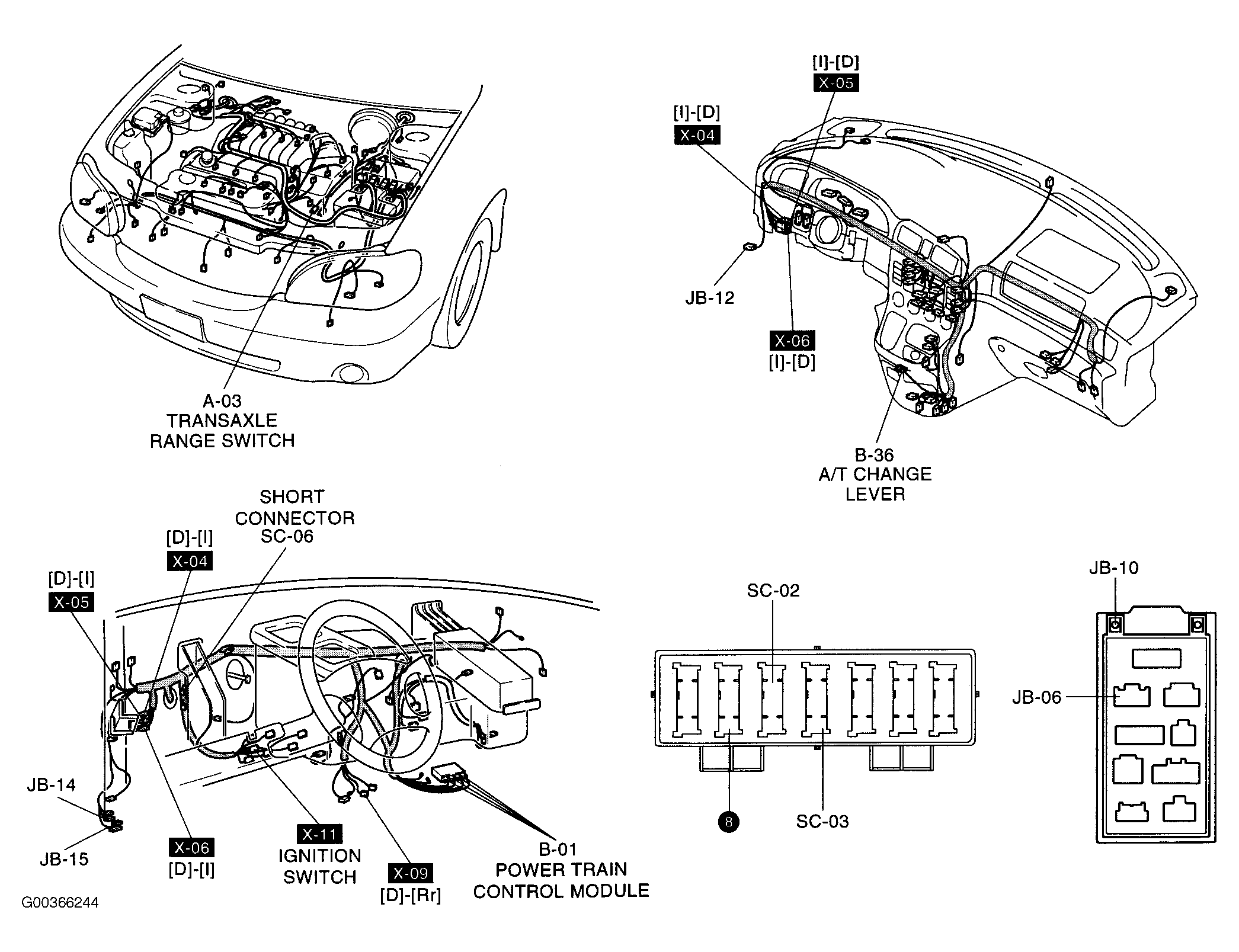 A-03
TRANSAXLE
RANGE SWITCH

[I]-[D]
X-05

[I]-[D]
X-04

JB-12

X-06
[I]-[D]

B-36
A/T CHANGE
LEVER

SHORT
CONNECTOR
SC-06

[D]-[I]
X-04

[D]-[I]
X-05

JB-14

JB-15

X-06
[D]-[I]

X-11
IGNITION
SWITCH

X-09
[D]-[Rr]

B-01
POWER TRAIN
CONTROL MODULE

SC-02

8

SC-03

JB-10

JB-06

G00366244