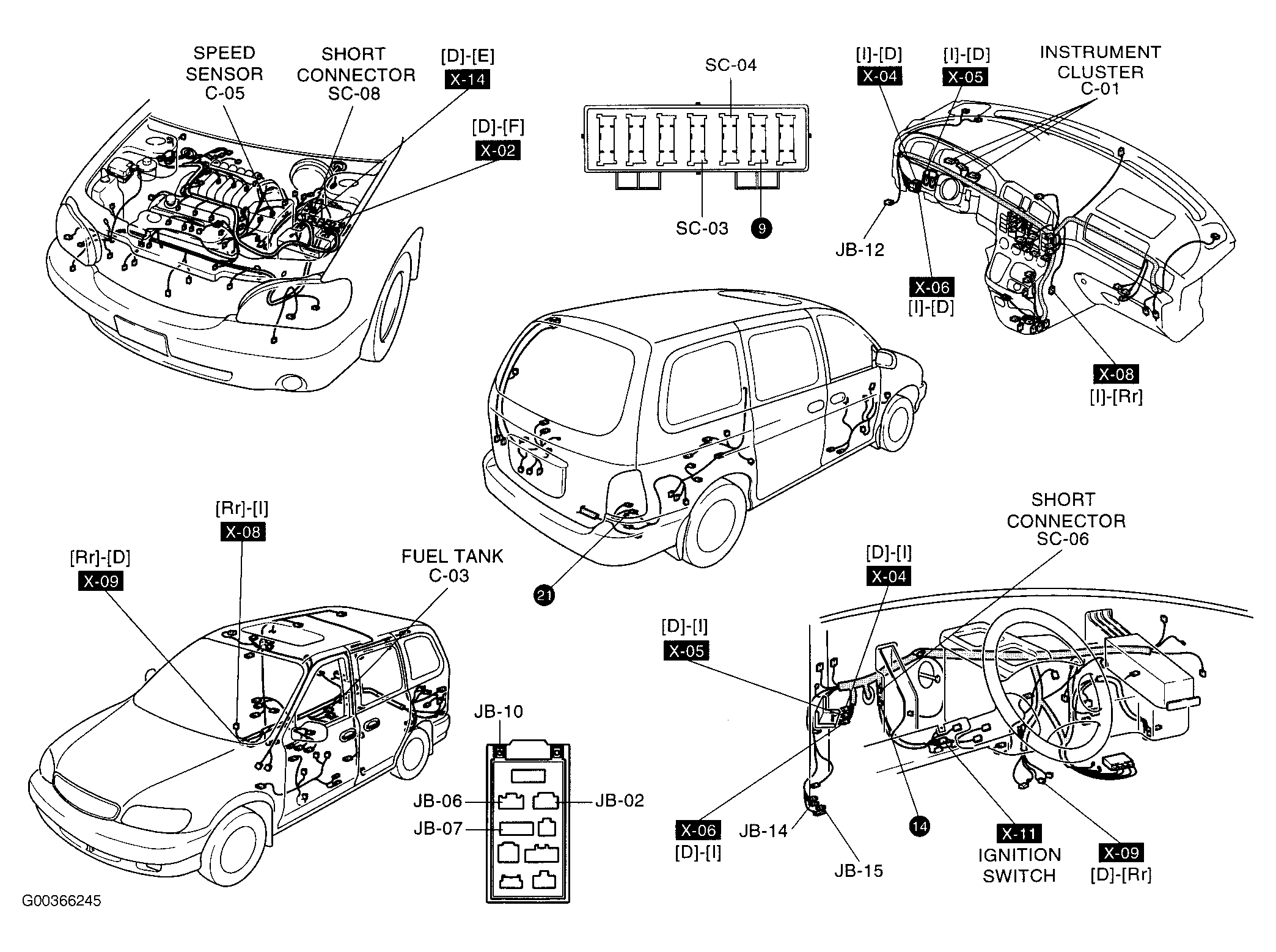 SPEED SENSOR C-05

SHORT CONNECTOR SC-08

[D]-[E]
X-14

[D]-[F]
X-02

SC-04

SC-03

9

[I]-[D]
X-04

[I]-[D]
X-05

INSTRUMENT CLUSTER C-01

JB-12

X-06
[I]-[D]

X-08
[I]-[Rr]

21

[Rr]-[I]
X-08

[Rr]-[D]
X-09

FUEL TANK C-03

JB-10

JB-06

JB-02

JB-07

SHORT CONNECTOR SC-06

[D]-[I]
X-04

[D]-[I]
X-05

X-06
[D]-[I]

JB-14

JB-15

14

X-11
IGNITION SWITCH

X-09
[D]-[Rr]

G00366245